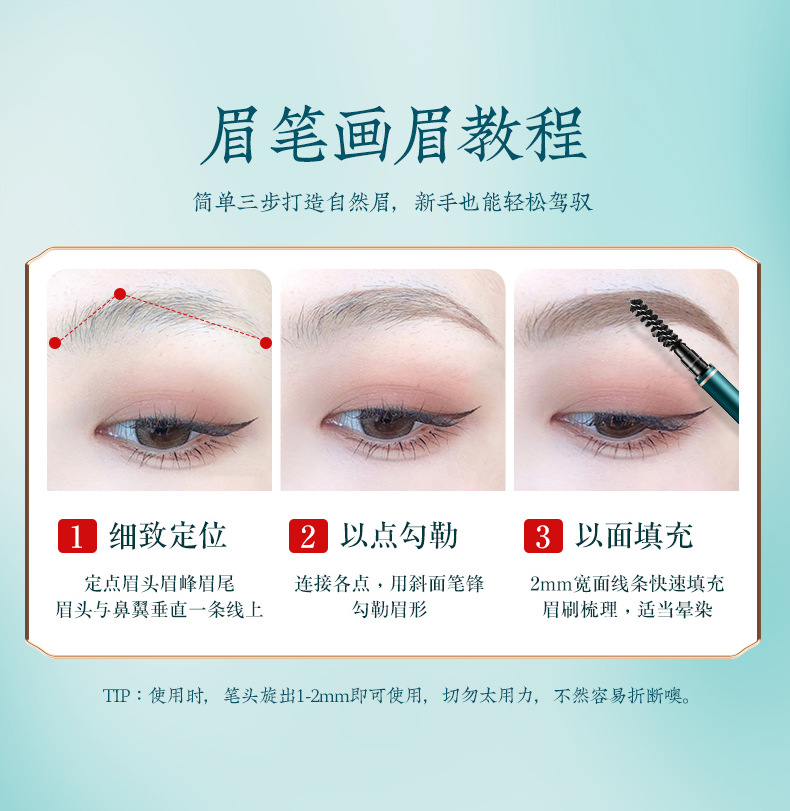 眉笔画眉教程

简单三步打造自然眉，新手也能轻松驾驭

1 细致定位

定点眉头眉峰眉尾
眉头与鼻翼垂直一条线上

2 以点勾勒

连接各点，用斜面笔锋
勾勒眉形

3 以面填充

2mm宽面线条快速填充
眉刷梳理，适当晕染

TIP：使用时，笔头旋出1-2mm即可使用，切勿太用力，不然容易折断噢。