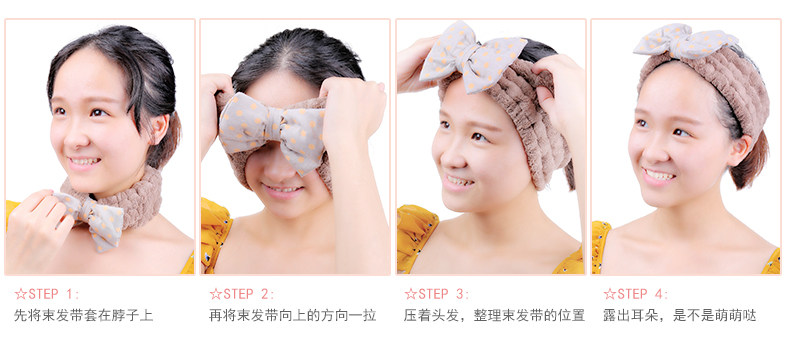 ☆STEP 1:
先将束发带套在脖子上

☆STEP 2:
再将束发带向上的方向一拉

☆STEP 3:
压着头发，整理束发带的位置

☆STEP 4:
露出耳朵，是不是萌萌哒