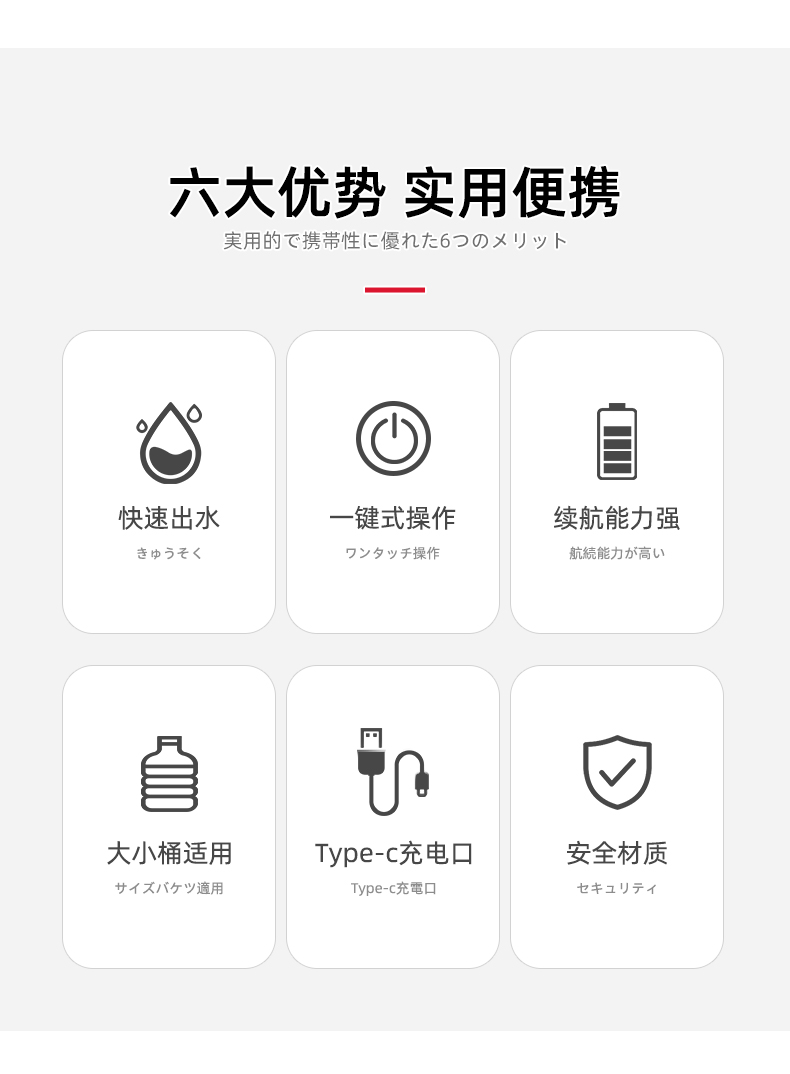 六大优势 实用便携

実用的で携帯性に優れた6つのメリット

快速出水

きゅうそく

一键式操作

ワンタッチ操作

续航能力强

航続能力が高い

大小桶适用

サイズバケツ適用

Type-c充电口

Type-c充電口

安全材质

セキュリティ