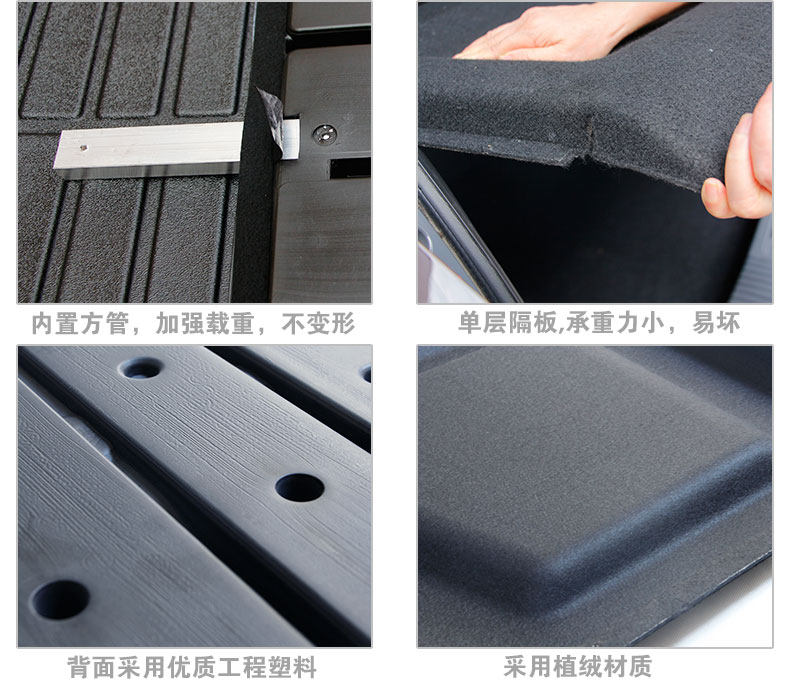 内置方管，加强载重，不变形

单层隔板,承重力小，易坏

背面采用优质工程塑料

采用植绒材质