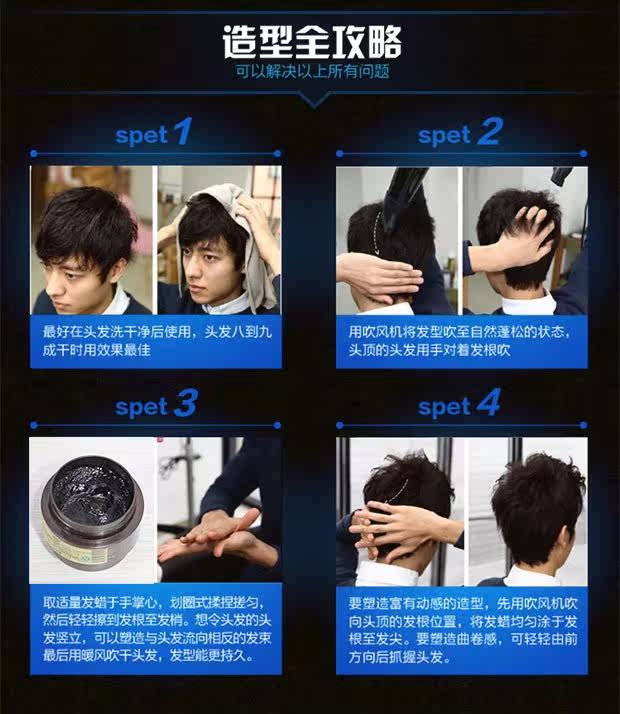 造型全攻略
可以解决以上所有问题

spet 1

最好在头发洗干净后使用，头发八到九成干时用效果最佳

spet 2

用吹风机将发型吹至自然蓬松的状态，头顶的头发用手对着发根吹

spet 3

取适量发蜡于手掌心，划圈式揉捏搓匀，然后轻轻擦到发根至发梢。想令头发的头发竖立，可以塑造与头发流向相反的发束最后用暖风吹干头发，发型能更持久。

spet 4

要塑造富有动感的造型，先用吹风机吹向头顶的发根位置，将发蜡均匀涂于发根至发尖。要塑造曲卷感，可轻轻由前方向后抓握头发。