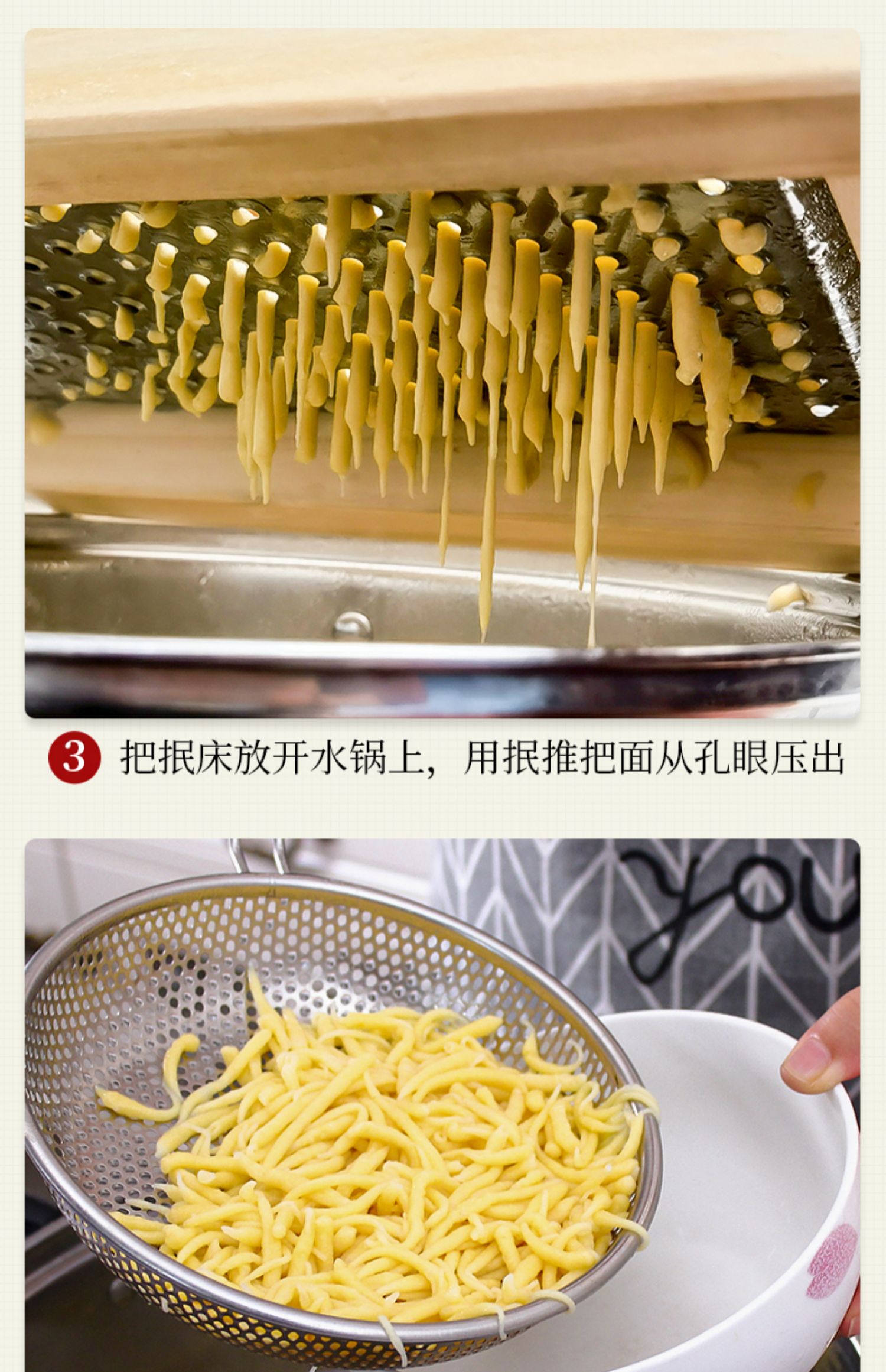 3 把抿床放开水锅上，用抿推把面从孔眼压出

you