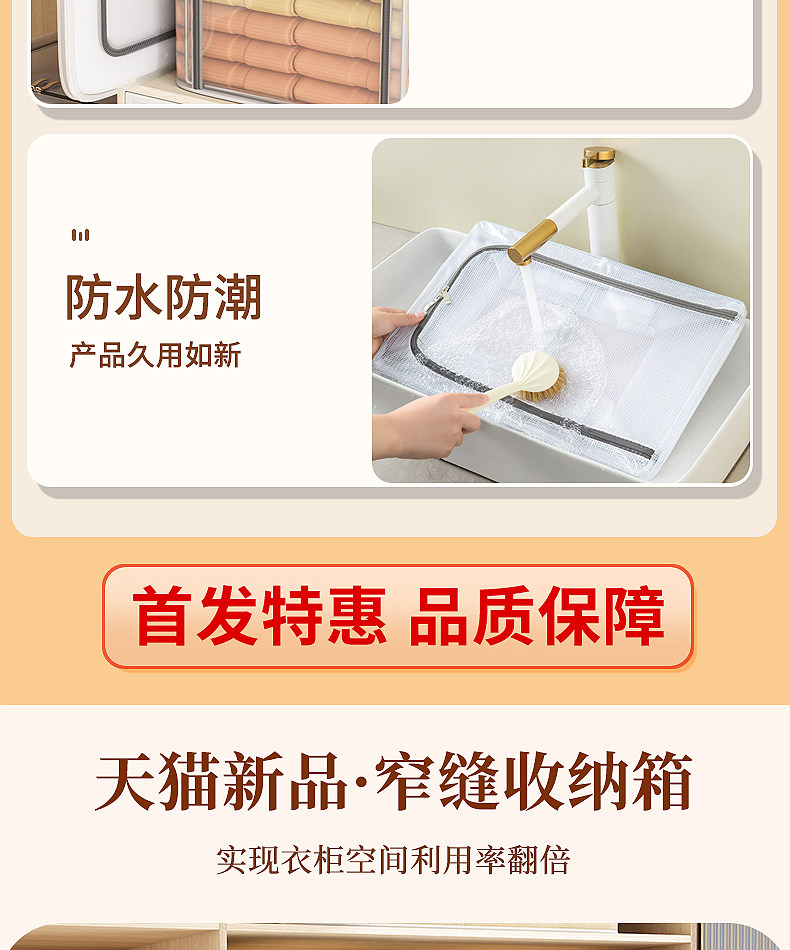 防水防潮
产品久用如新

首发特惠 品质保障

天猫新品·窄缝收纳箱
实现衣柜空间利用率翻倍