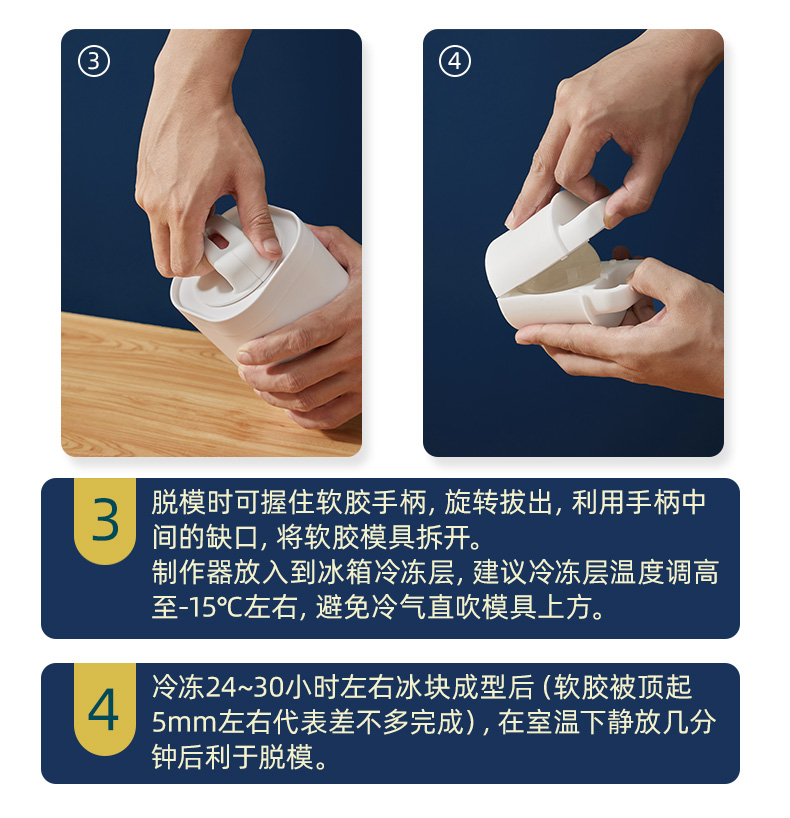 ③

④

3 脱模时可握住软胶手柄，旋转拔出，利用手柄中间的缺口，将软胶模具拆开。
制作器放入到冰箱冷冻层，建议冷冻层温度调高至-15℃左右，避免冷气直吹模具上方。

4 冷冻24~30小时左右冰块成型后（软胶被顶起5mm左右代表差不多完成），在室温下静放几分钟后利于脱模。