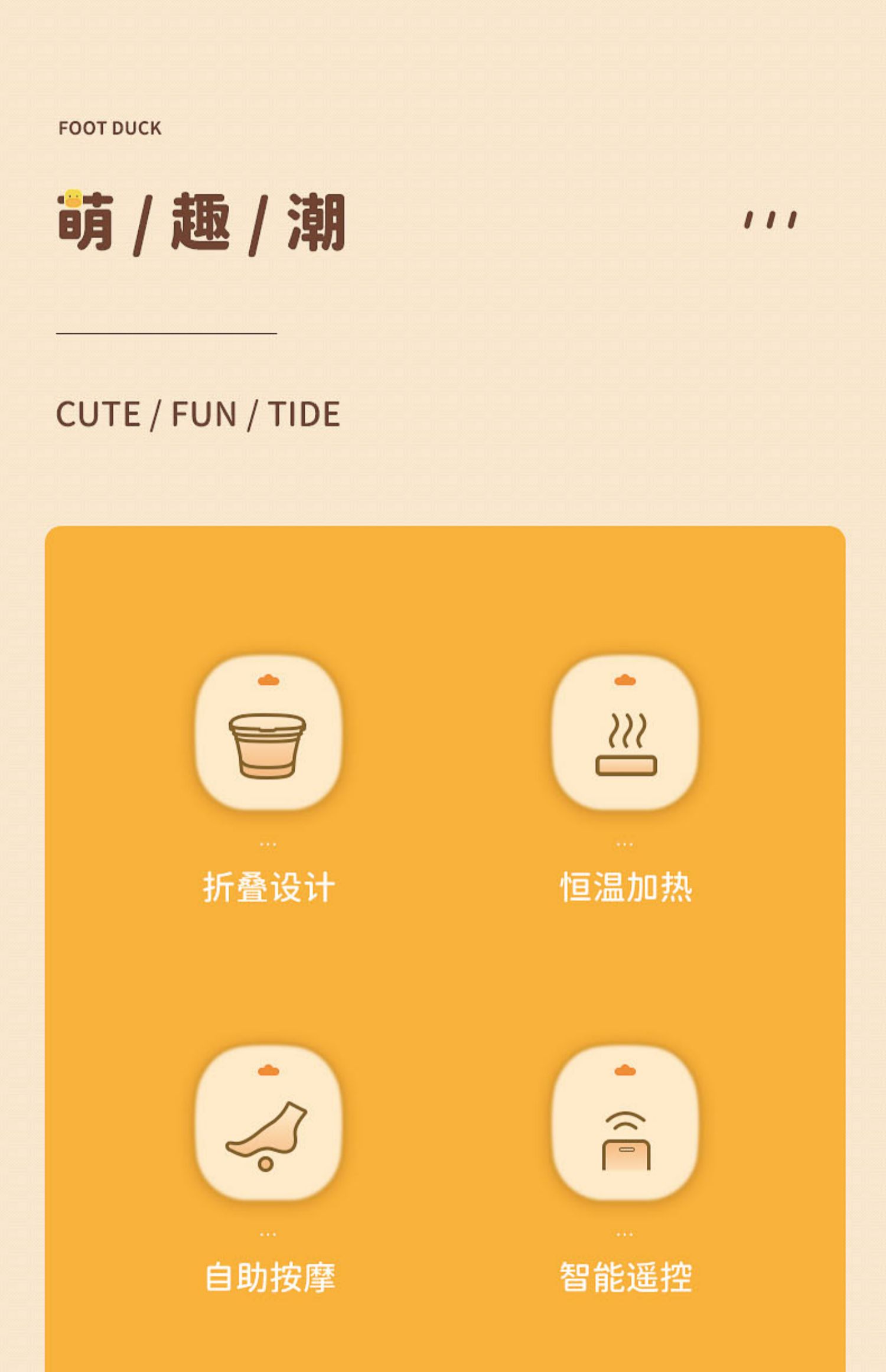 FOOT DUCK

萌 / 趣 / 潮

CUTE / FUN / TIDE

折叠设计

恒温加热

自助按摩

智能遥控