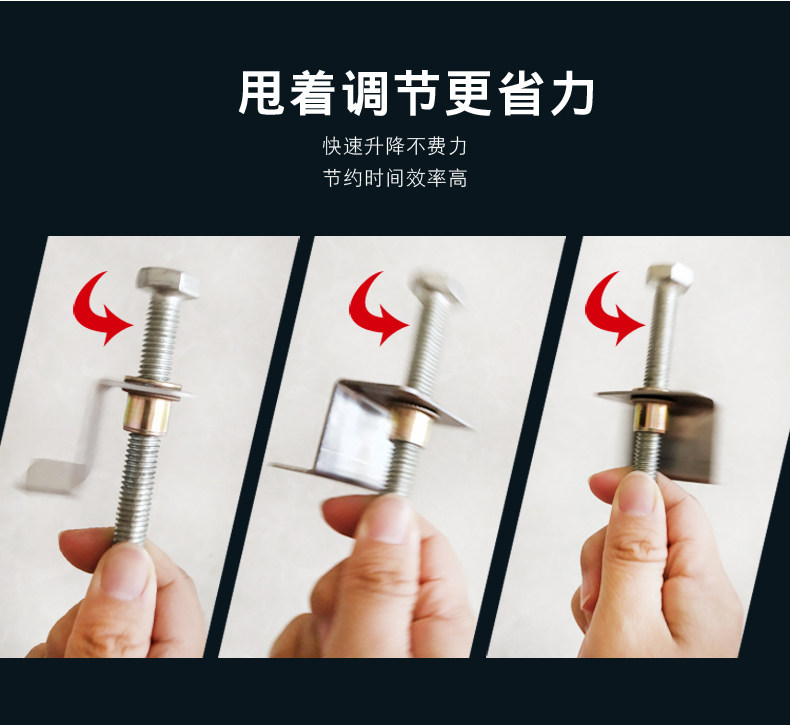 甩着调节更省力

快速升降不费力
节约时间效率高