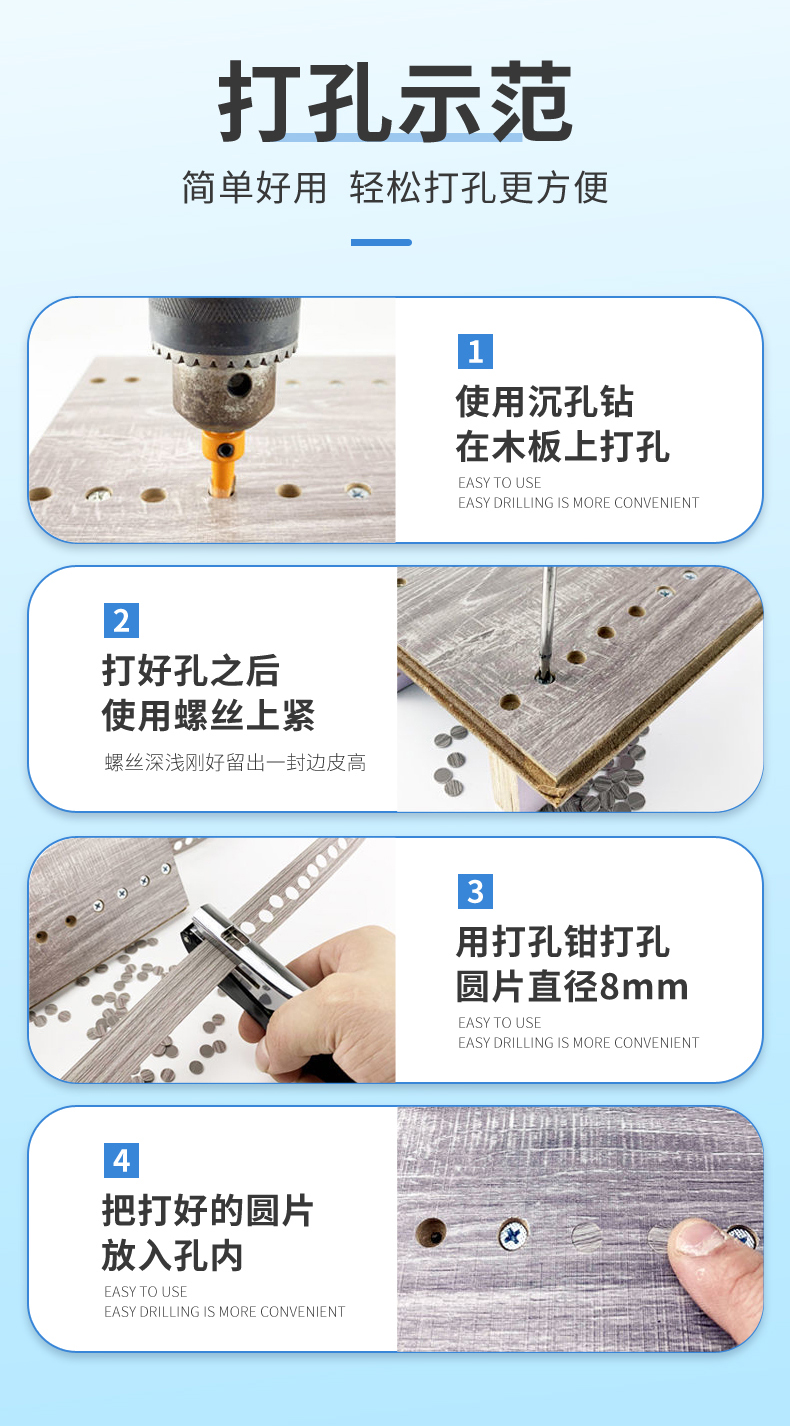 打孔示范

简单好用 轻松打孔更方便

1

使用沉孔钻
在木板上打孔

EASY TO USE
EASY DRILLING IS MORE CONVENIENT

2

打好孔之后
使用螺丝上紧

螺丝深浅刚好留出一封边皮高

3

用打孔钳打孔
圆片直径8mm

EASY TO USE
EASY DRILLING IS MORE CONVENIENT

4

把打好的圆片
放入孔内

EASY TO USE
EASY DRILLING IS MORE CONVENIENT