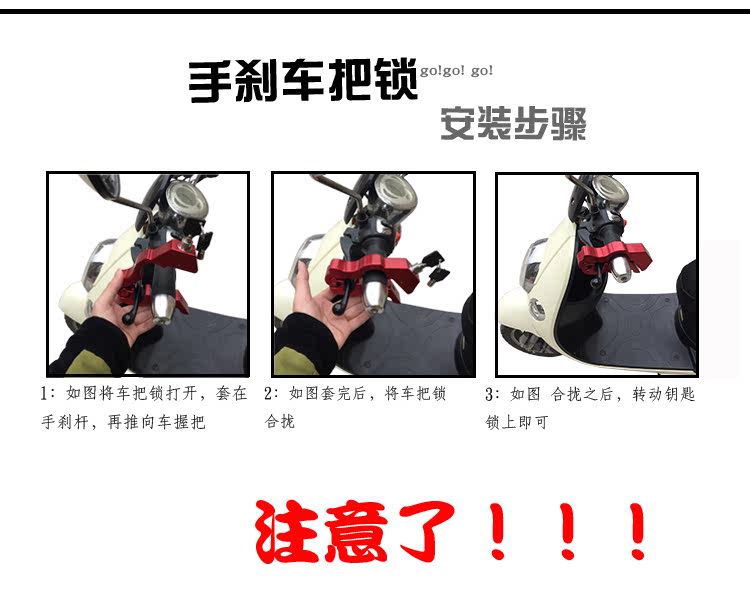 手刹车把锁 go!go! go!

安装步骤

1：如图将车把锁打开，套在手刹杆，再推向车握把

2：如图套完后，将车把锁合拢

3：如图 合拢之后，转动钥匙锁上即可

注意了！！！