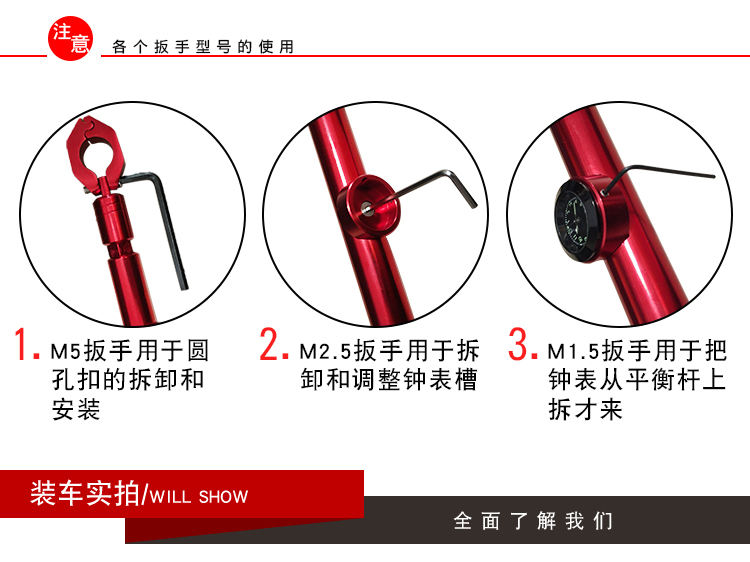 注意 各个扳手型号的使用

1. M5扳手用于圆孔扣的拆卸和安装

2. M2.5扳手用于拆卸和调整钟表槽

3. M1.5扳手用于把钟表从平衡杆上拆才来

装车实拍/WILL SHOW

全面了解我们