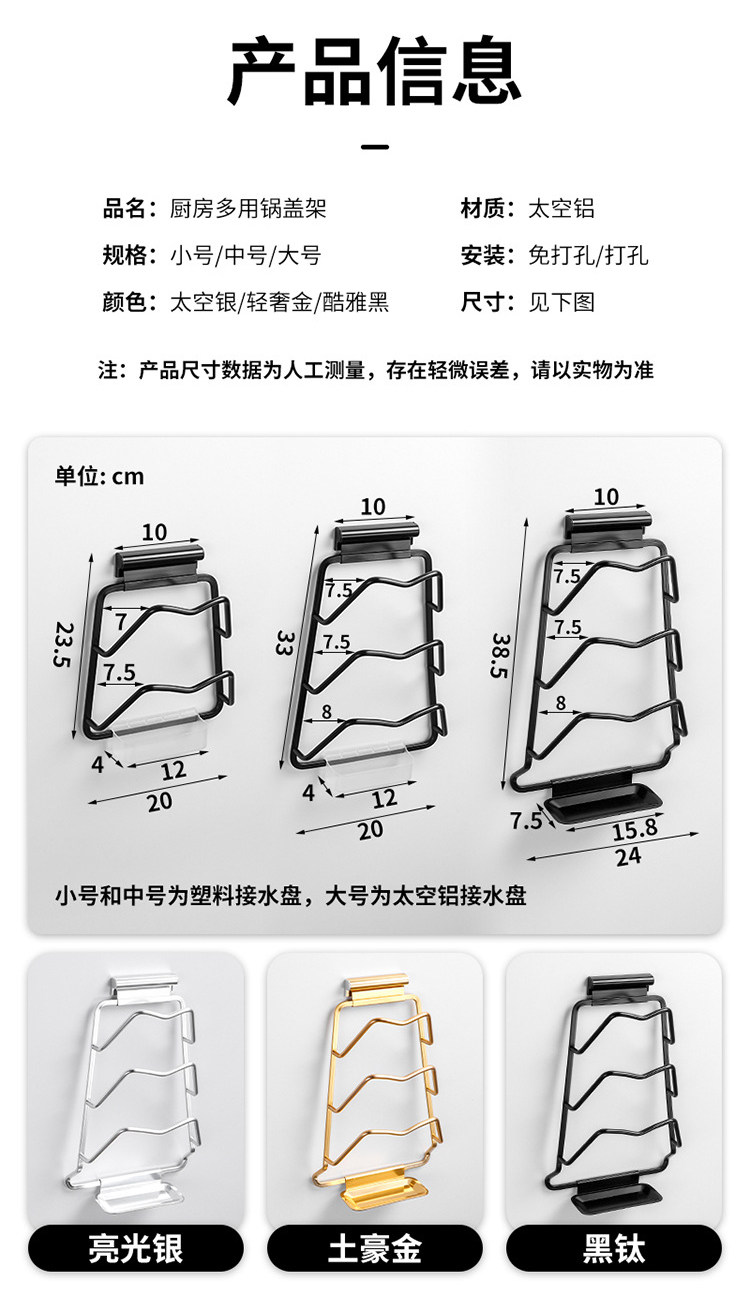 产品信息

品名：厨房多用锅盖架
规格：小号/中号/大号
颜色：太空银/轻奢金/酷雅黑

材质：太空铝
安装：免打孔/打孔
尺寸：见下图

注：产品尺寸数据为人工测量，存在轻微误差，请以实物为准

单位: cm

10
23.5
7
7.5
4
12
20

10
33
7.5
7.5
8
4
12
20

10
38.5
7.5
7.5
8
7.5
15.8
24

小号和中号为塑料接水盘，大号为太空铝接水盘

亮光银
土豪金
黑钛