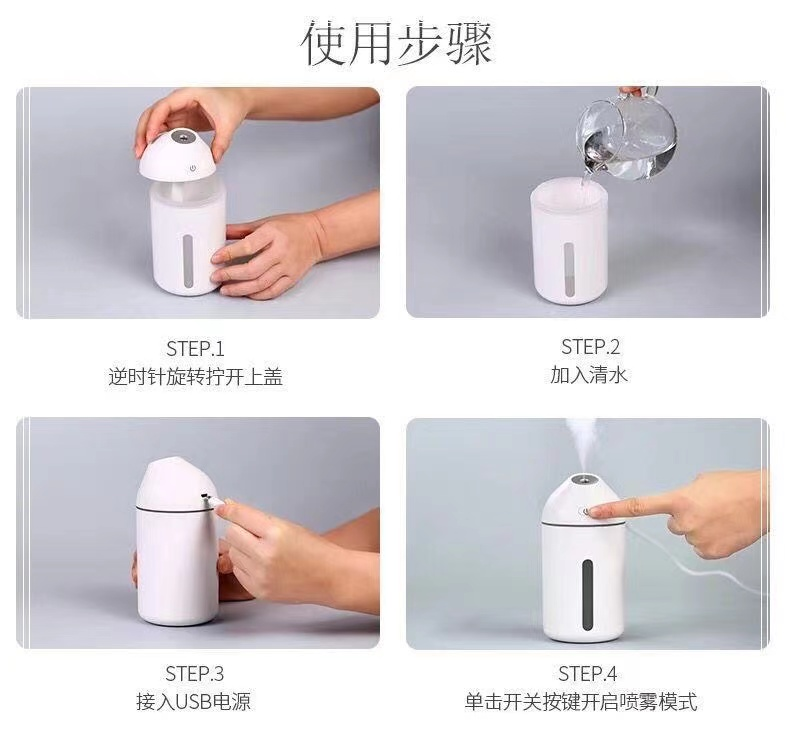 使用步骤

STEP.1
逆时针旋转拧开上盖

STEP.2
加入清水

STEP.3
接入USB电源

STEP.4
单击开关按键开启喷雾模式