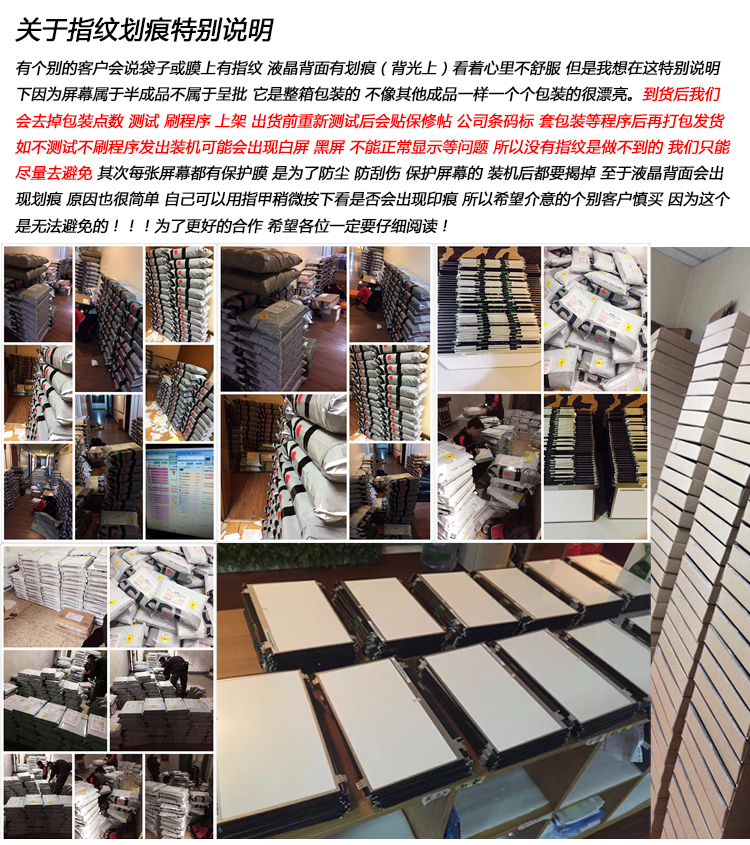 关于指纹划痕特别说明

有个别的客户会说袋子或膜上有指纹 液晶背面有划痕（背光上）看着心里不舒服 但是我想在这特别说明下因为屏幕属于半成品不属于呈批 它是整箱包装的 不像其他成品一样一个个包装的很漂亮。到货后我们会去掉包装点数 测试 刷程序 上架 出货前重新测试后会贴保修帖 公司条码标 套包装等程序后再打包发货 如不测试不刷程序发出装机可能会出现白屏 黑屏 不能正常显示等问题 所以没有指纹是做不到的 我们只能尽量去避免 其次每张屏幕都有保护膜 是为了防尘 防刮伤 保护屏幕的 装机后都要揭掉 至于液晶背面会出现划痕 原因也很简单 自己可以用指甲稍微按下看是否会出现印痕 所以希望介意的个别客户慎买 因为这个是无法避免的！！！为了更好的合作 希望各位一定要仔细阅读！