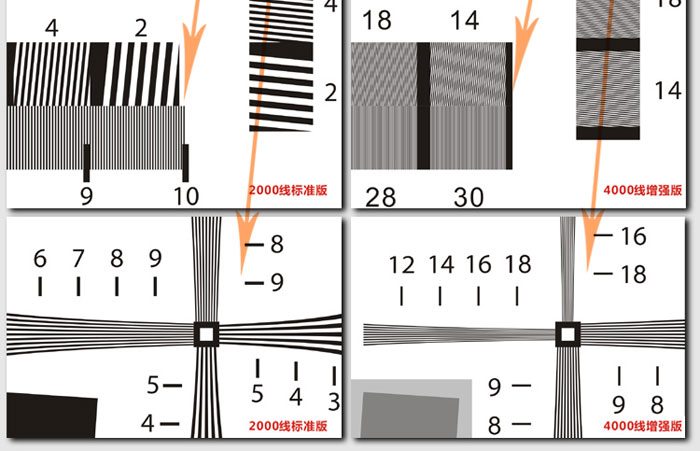 4
2
4
2
9
10
2000线标准版

18
14
18
14
28
30
4000线增强版

6 7 8 9
8
9
5
4
5 4 3
2000线标准版

12 14 16 18
16
18
9
8
9 8
4000线增强版