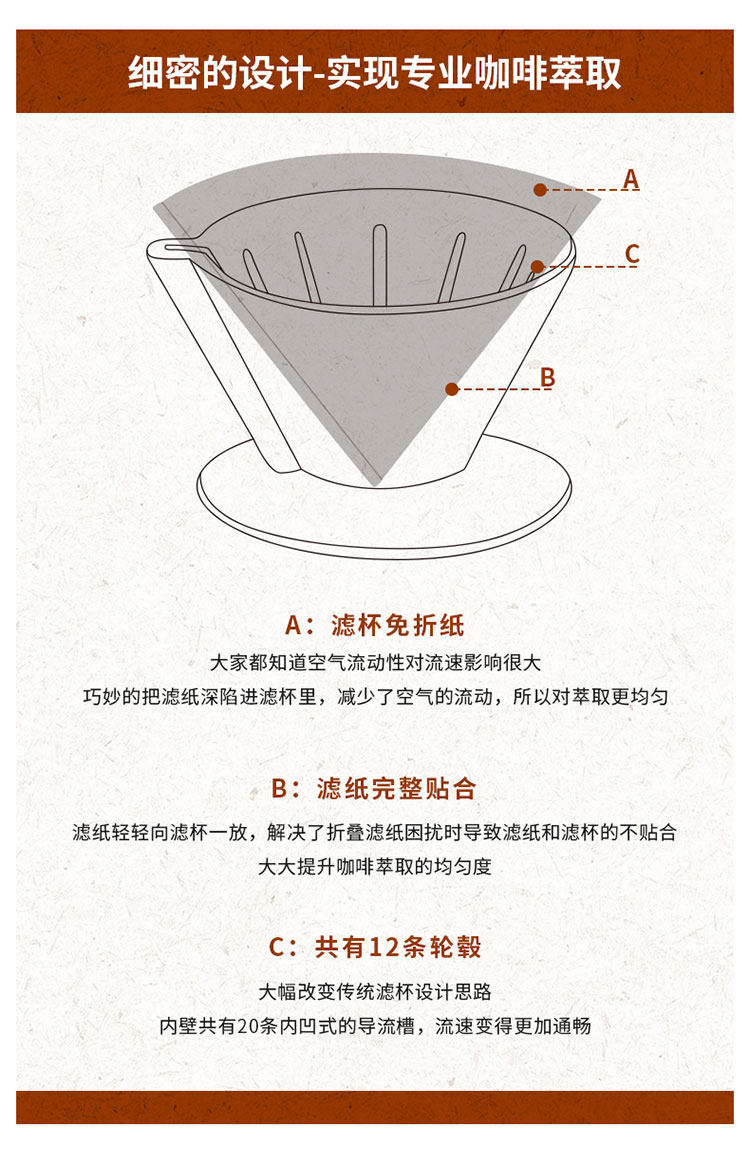 细密的设计-实现专业咖啡萃取

A

C

B

A：滤杯免折纸

大家都知道空气流动性对流速影响很大
巧妙的把滤纸深陷进滤杯里，减少了空气的流动，所以对萃取更均匀

B：滤纸完整贴合

滤纸轻轻向滤杯一放，解决了折叠滤纸困扰时导致滤纸和滤杯的不贴合
大大提升咖啡萃取的均匀度

C：共有12条轮毂

大幅改变传统滤杯设计思路
内壁共有20条内凹式的导流槽，流速变得更加通畅