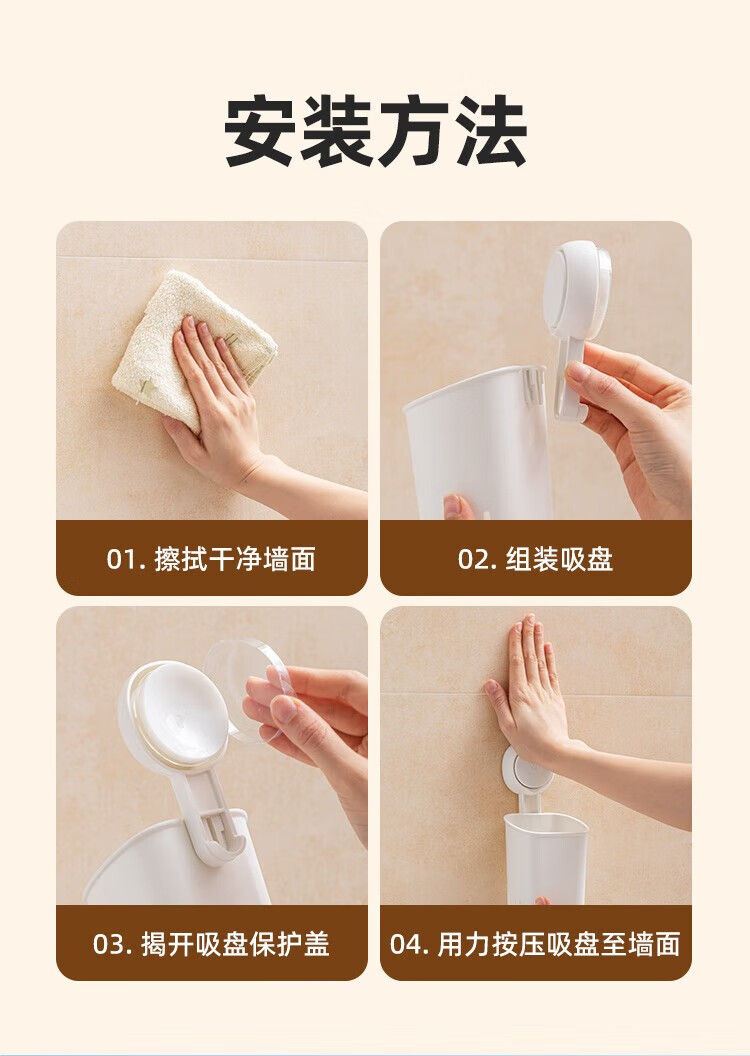 安装方法

01. 擦拭干净墙面

02. 组装吸盘

03. 揭开吸盘保护盖

04. 用力按压吸盘至墙面