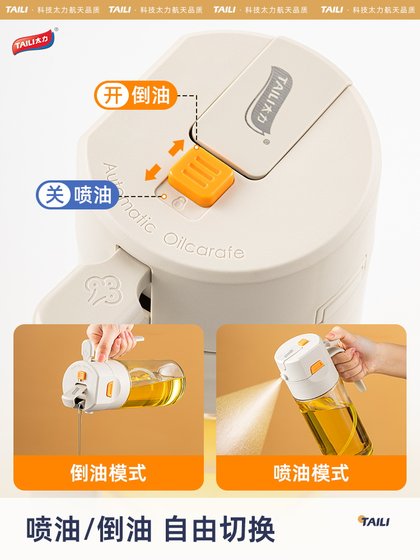 TAILI · 科技太力航天品质 TAILI · 科技太力航天品质 TAILI · 科技太力航天品质 TAILI · 科技太力航天品质

TAILI太力

开 倒油

TAILI太力

关 喷油

Automatic Oilcarafe

倒油模式

喷油模式

喷油/倒油 自由切换

TAILI