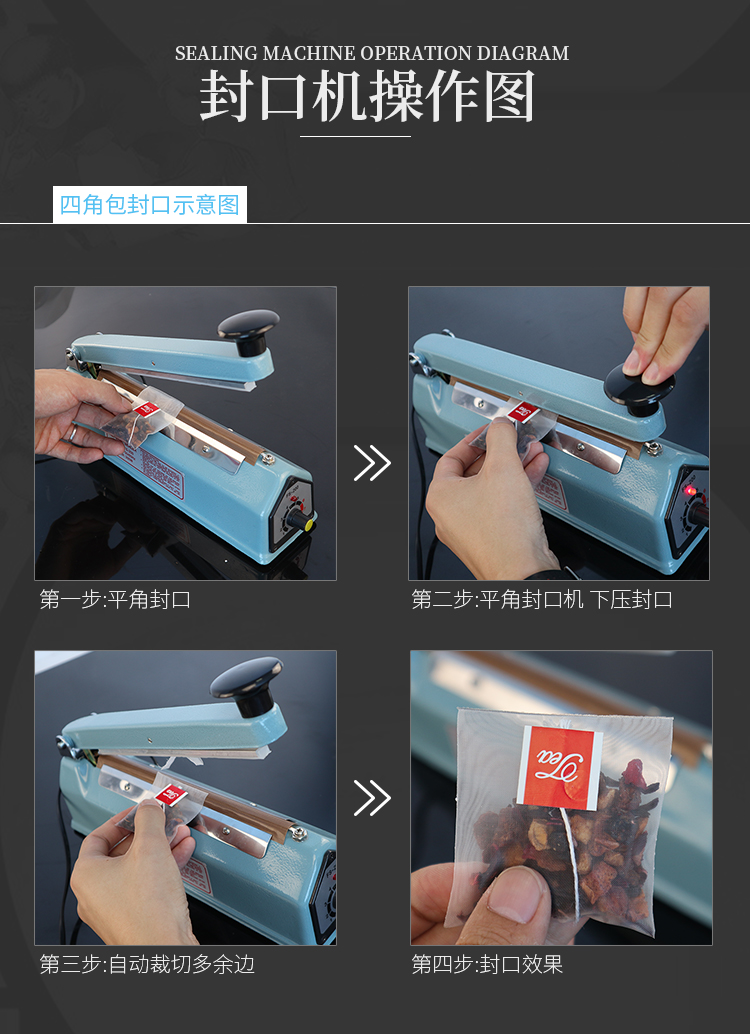 SEALING MACHINE OPERATION DIAGRAM
封口机操作图

四角包封口示意图

第一步:平角封口

第二步:平角封口机 下压封口

第三步:自动裁切多余边

Tea

第四步:封口效果