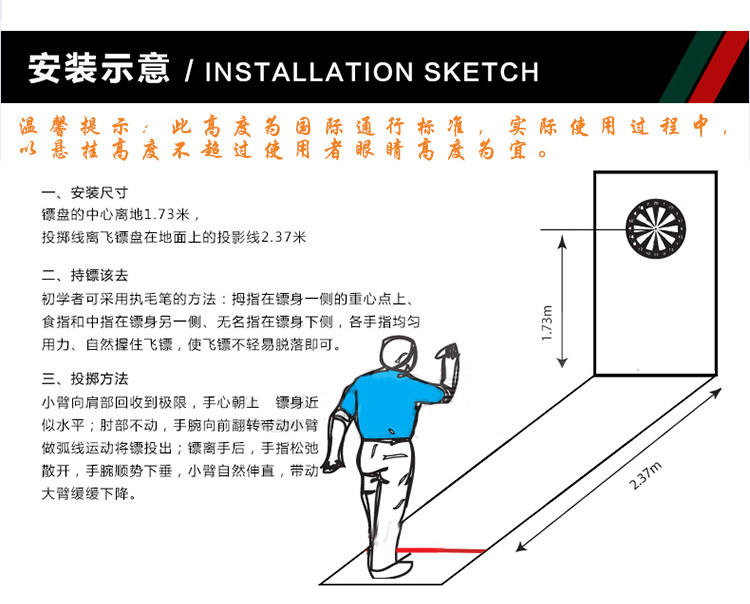 安装示意 / INSTALLATION SKETCH

温馨提示：此高度为国际通行标准，实际使用过程中，以悬挂高度不超过使用者眼睛高度为宜。

一、安装尺寸
镖盘的中心离地1.73米，
投掷线离飞镖盘在地面上的投影线2.37米

二、持镖该去
初学者可采用执毛笔的方法：拇指在镖身一侧的重心点上、食指和中指在镖身另一侧、无名指在镖身下侧，各手指均匀用力、自然握住飞镖，使飞镖不轻易脱落即可。

三、投掷方法
小臂向肩部回收到极限，手心朝上 镖身近似水平；肘部不动，手腕向前翻转带动小臂做弧线运动将镖投出；镖离手后，手指松弛散开，手腕顺势下垂，小臂自然伸直，带动大臂缓缓下降。

1.73m

2.37m