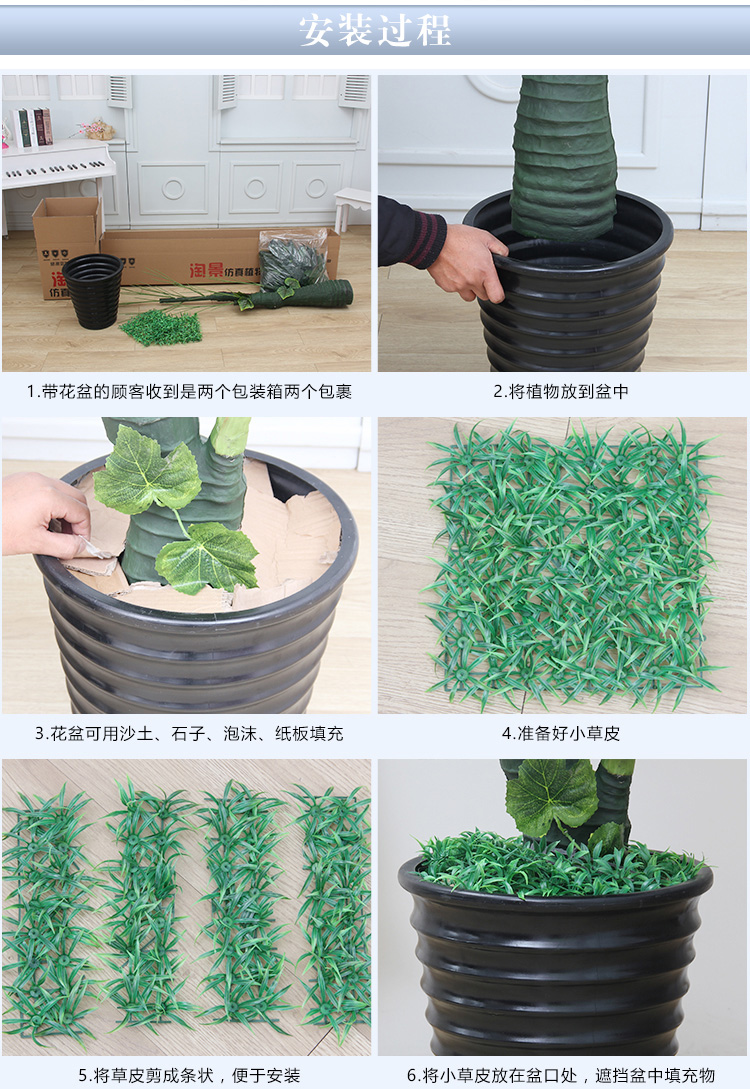 安装过程

淘景 仿真植物

1.带花盆的顾客收到是两个包装箱两个包裹

2.将植物放到盆中

3.花盆可用沙土、石子、泡沫、纸板填充

4.准备好小草皮

5.将草皮剪成条状，便于安装

6.将小草皮放在盆口处，遮挡盆中填充物