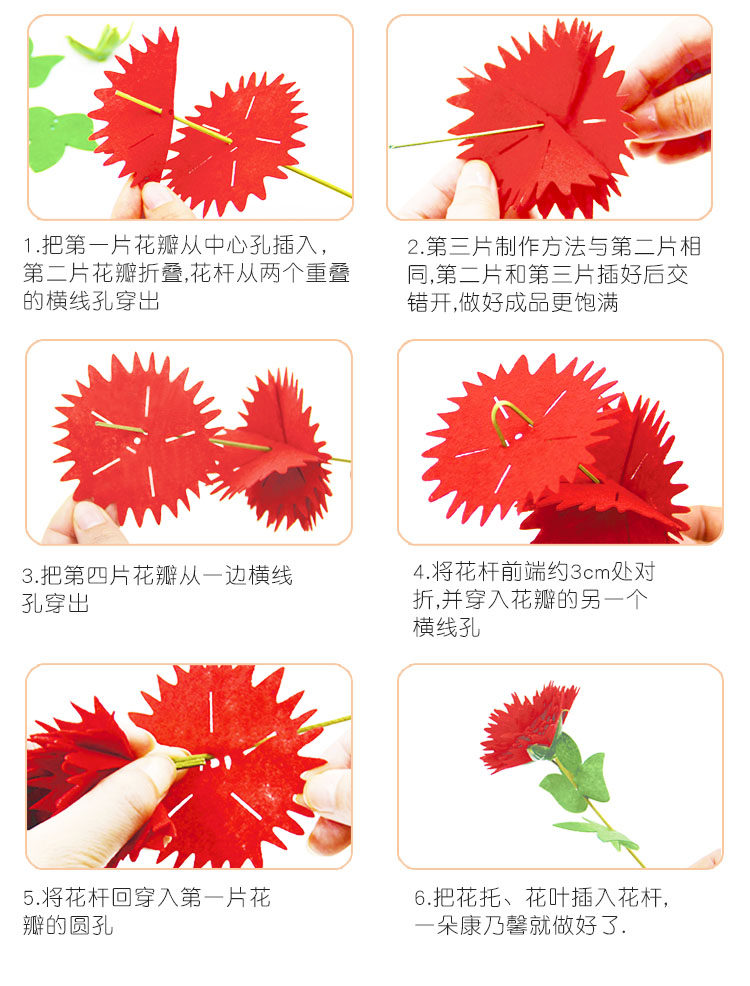 1.把第一片花瓣从中心孔插入，第二片花瓣折叠,花杆从两个重叠的横线孔穿出

2.第三片制作方法与第二片相同,第二片和第三片插好后交错开,做好成品更饱满

3.把第四片花瓣从一边横线孔穿出

4.将花杆前端约3cm处对折,并穿入花瓣的另一个横线孔

5.将花杆回穿入第一片花瓣的圆孔

6.把花托、花叶插入花杆,一朵康乃馨就做好了.