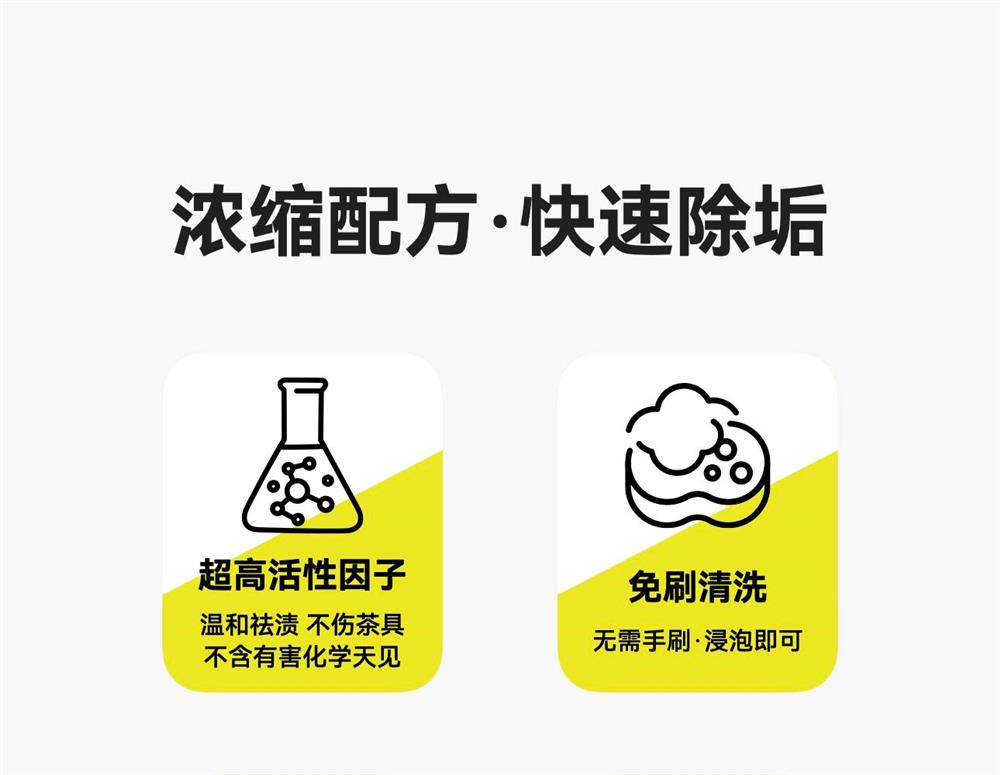 浓缩配方·快速除垢

超高活性因子

温和祛渍 不伤茶具
不含有害化学天见

免刷清洗

无需手刷·浸泡即可