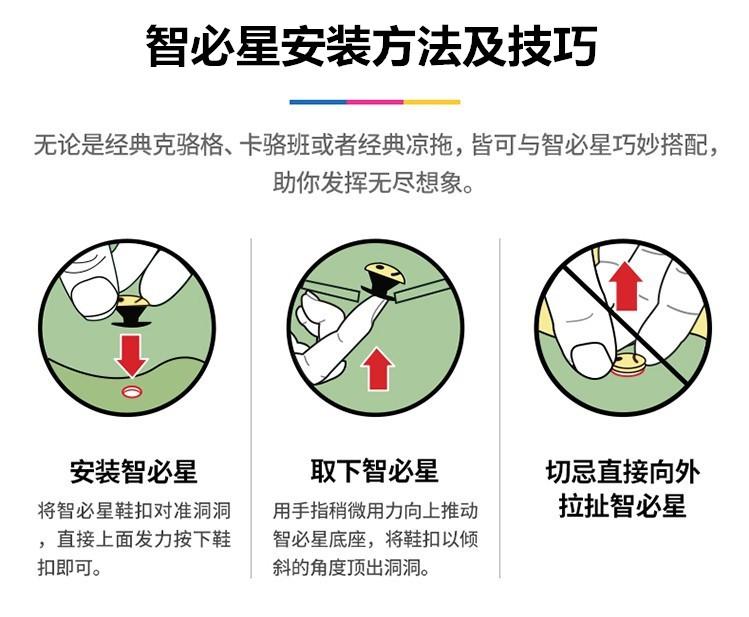 智必星安装方法及技巧

无论是经典克骆格、卡骆班或者经典凉拖，皆可与智必星巧妙搭配，助你发挥无尽想象。

安装智必星

将智必星鞋扣对准洞洞，直接上面发力按下鞋扣即可。

取下智必星

用手指稍微用力向上推动智必星底座，将鞋扣以倾斜的角度顶出洞洞。

切忌直接向外拉扯智必星