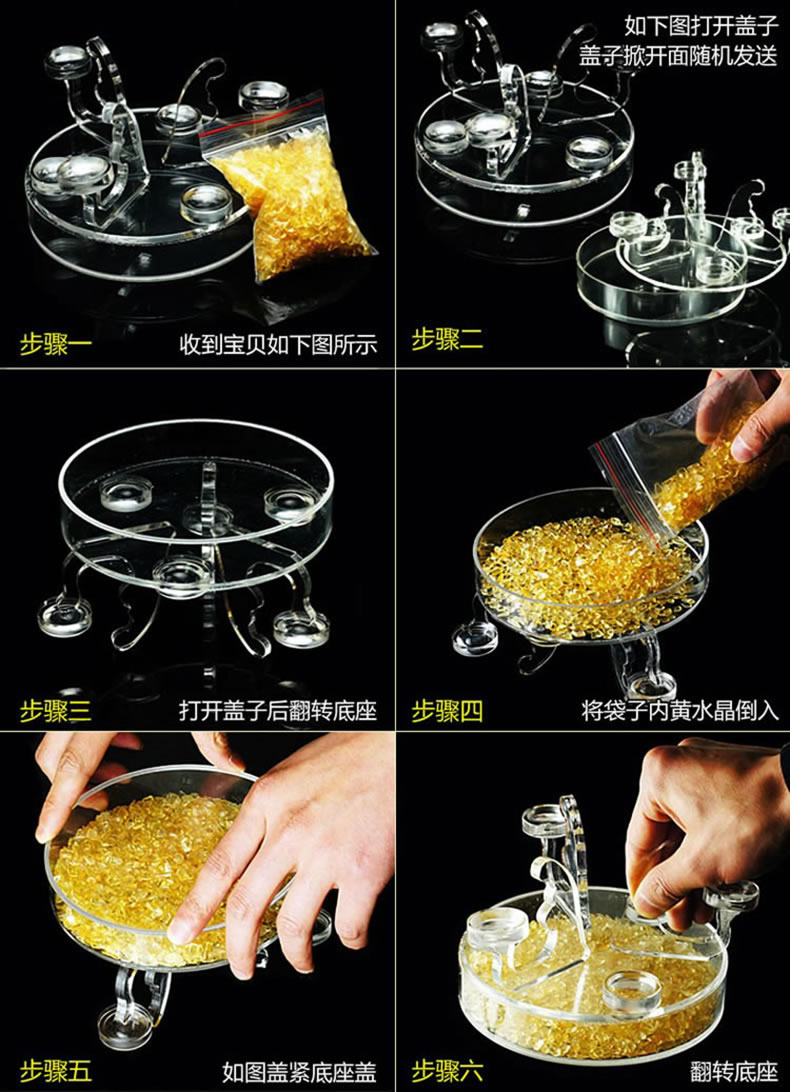 步骤一 收到宝贝如下图所示

如下图打开盖子
盖子掀开面随机发送
步骤二

步骤三 打开盖子后翻转底座

步骤四 将袋子内黄水晶倒入

步骤五 如图盖紧底座盖

步骤六 翻转底座