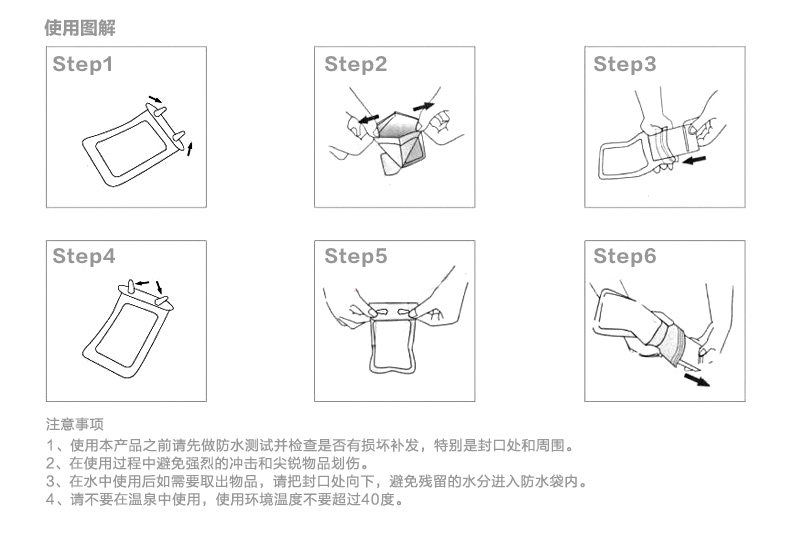 使用图解

Step1

Step2

Step3

Step4

Step5

Step6

注意事项

1、使用本产品之前请先做防水测试并检查是否有损坏补发，特别是封口处和周围。
2、在使用过程中避免强烈的冲击和尖锐物品划伤。
3、在水中使用后如需要取出物品，请把封口处向下，避免残留的水分进入防水袋内。
4、请不要在温泉中使用，使用环境温度不要超过40度。