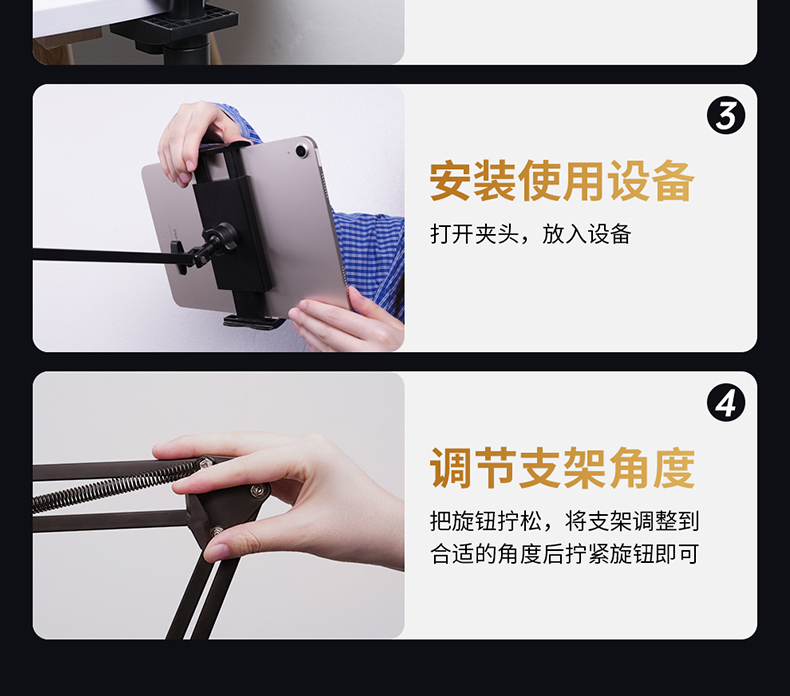 3

安装使用设备

打开夹头，放入设备

4

调节支架角度

把旋钮拧松，将支架调整到合适的角度后拧紧旋钮即可