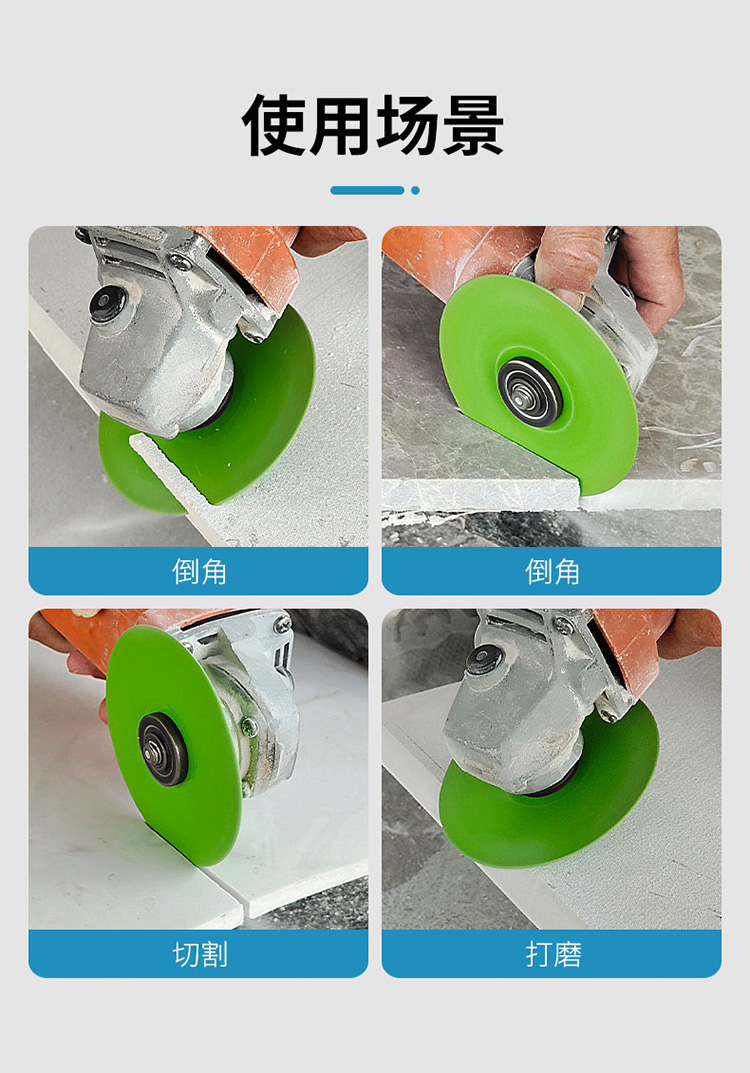 使用场景

倒角

倒角

切割

打磨