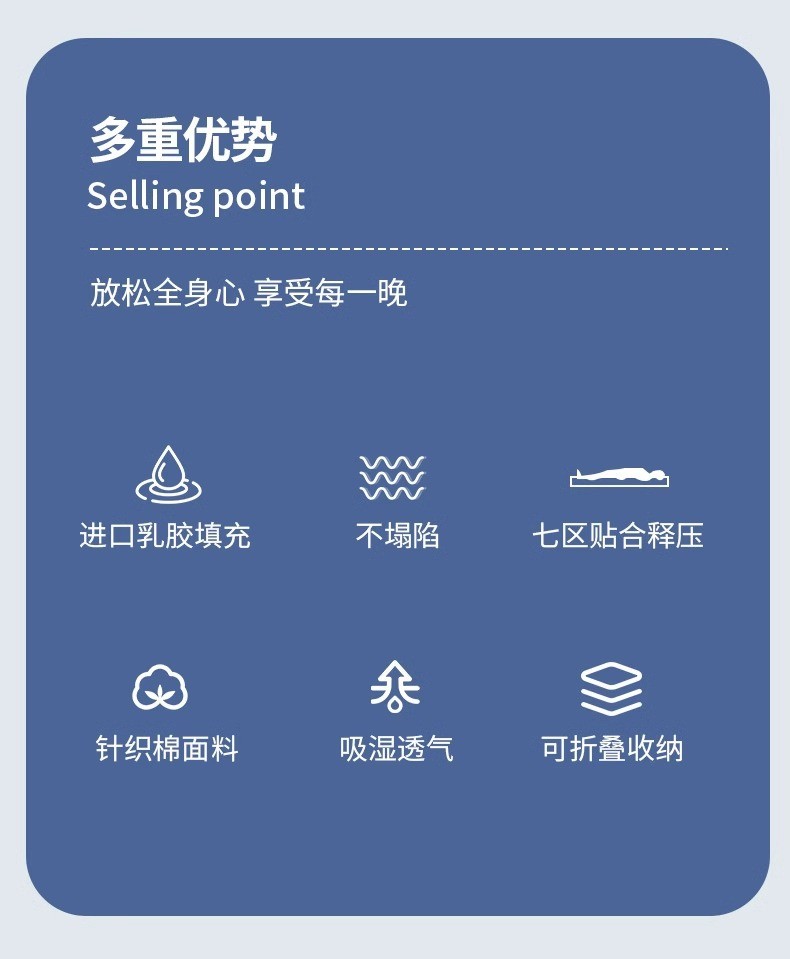 多重优势
Selling point

放松全身心 享受每一晚

进口乳胶填充

不塌陷

七区贴合释压

针织棉面料

吸湿透气

可折叠收纳