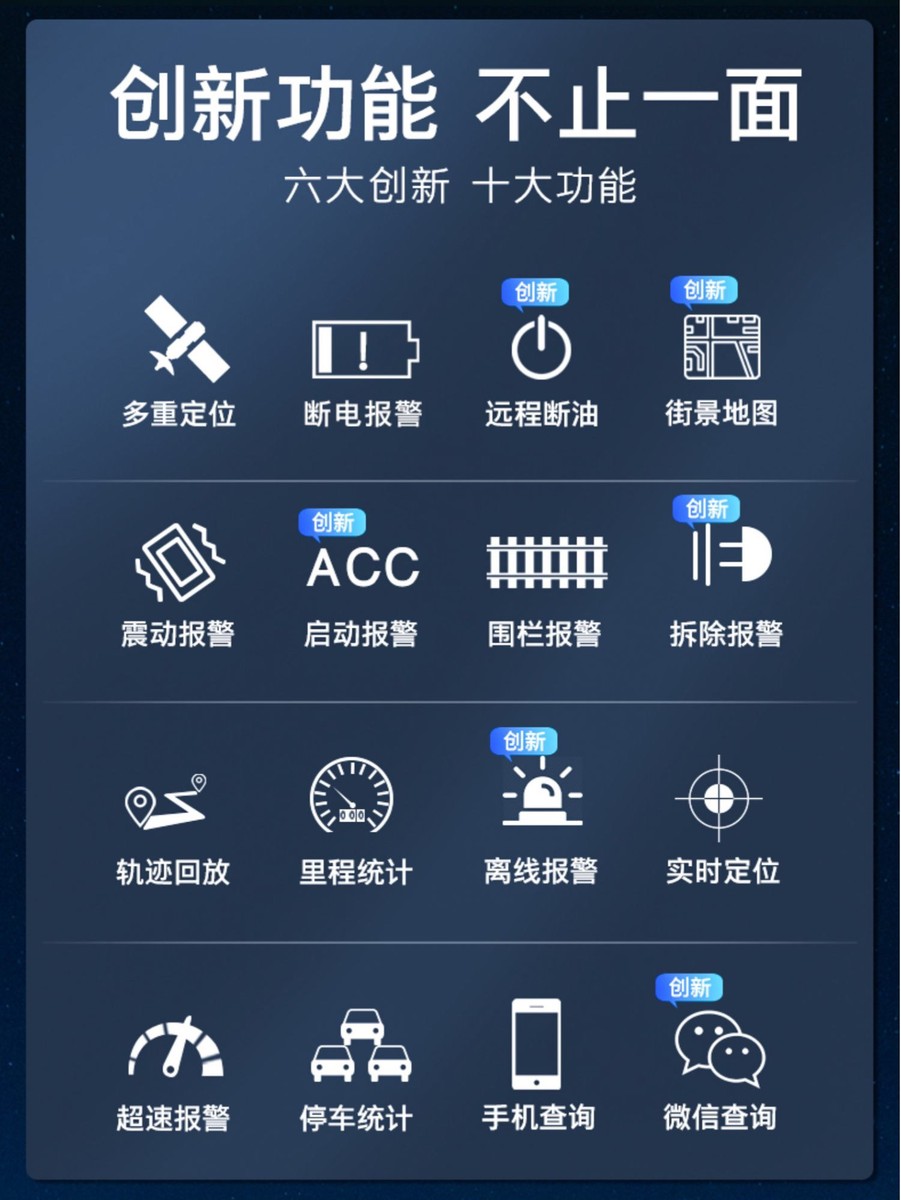 创新功能 不止一面

六大创新 十大功能

多重定位

断电报警

创新

远程断油

创新

街景地图

震动报警

创新

ACC

启动报警

围栏报警

创新

拆除报警

轨迹回放

里程统计

创新

离线报警

实时定位

超速报警

停车统计

手机查询

创新

微信查询