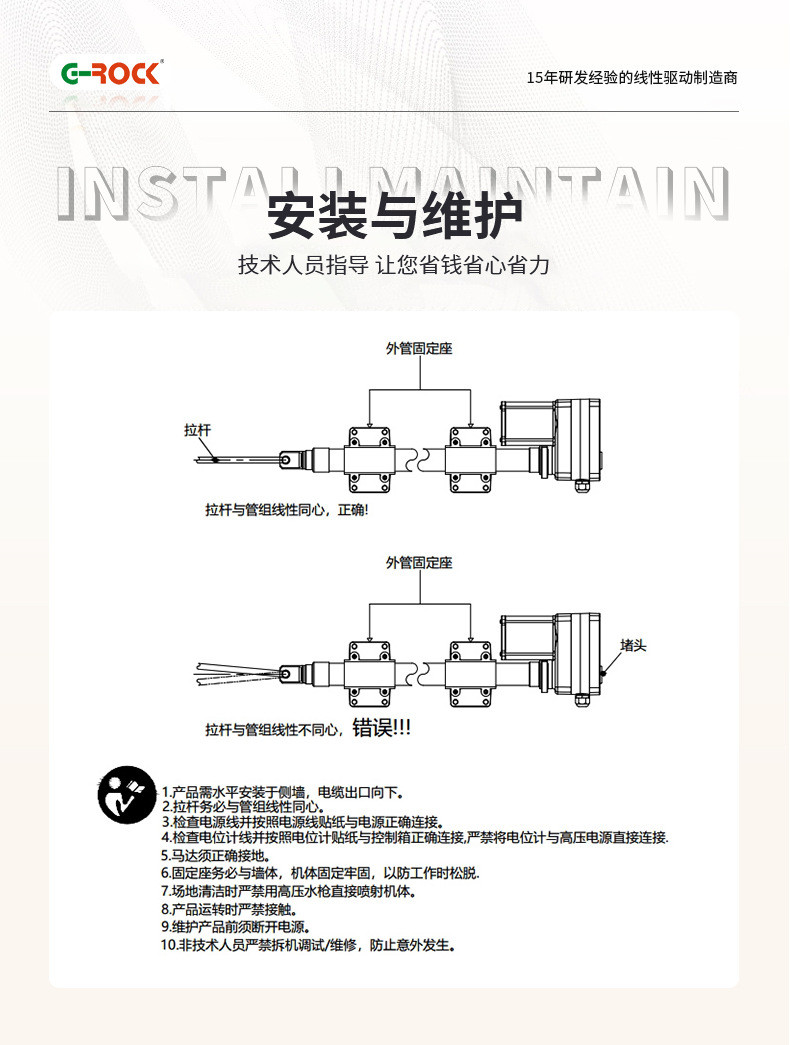 G-ROCK®

15年研发经验的线性驱动制造商

INSTALLMAINTAIN

安装与维护

技术人员指导 让您省钱省心省力

外管固定座

拉杆

拉杆与管组线性同心，正确!

外管固定座

堵头

拉杆与管组线性不同心，错误!!!

1.产品需水平安装于侧墙，电缆出口向下。
2.拉杆务必与管组线性同心。
3.检查电源线并按照电源线贴纸与电源正确连接。
4.检查电位计线并按照电位计贴纸与控制箱正确连接,严禁将电位计与高压电源直接连接.
5.马达须正确接地。
6.固定座务必与墙体，机体固定牢固，以防工作时松脱.
7.场地清洁时严禁用高压水枪直接喷射机体。
8.产品运转时严禁接触。
9.维护产品前须断开电源。
10.非技术人员严禁拆机调试/维修，防止意外发生。