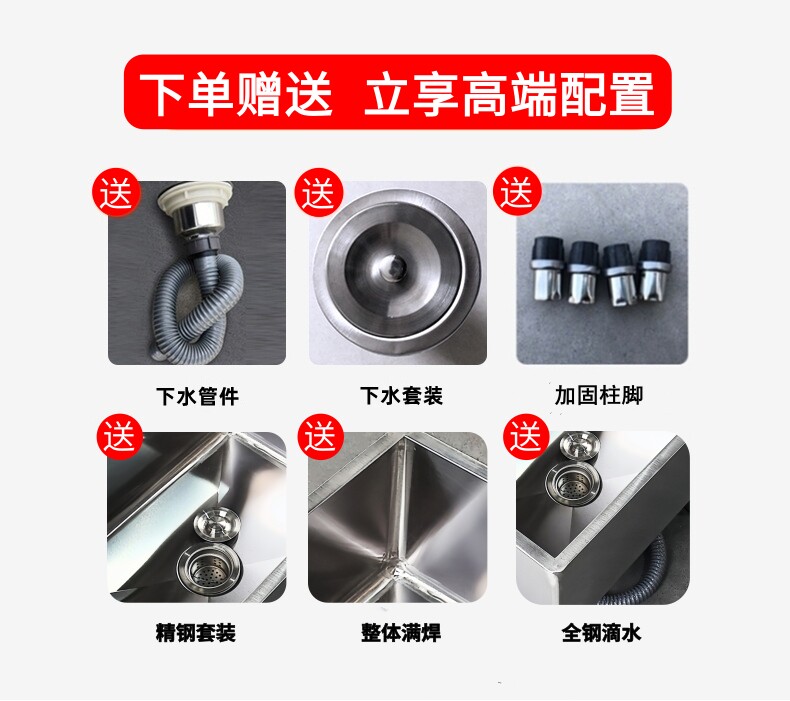 下单赠送 立享高端配置

送
下水管件

送
下水套装

送
加固柱脚

送
精钢套装

送
整体满焊

送
全钢滴水