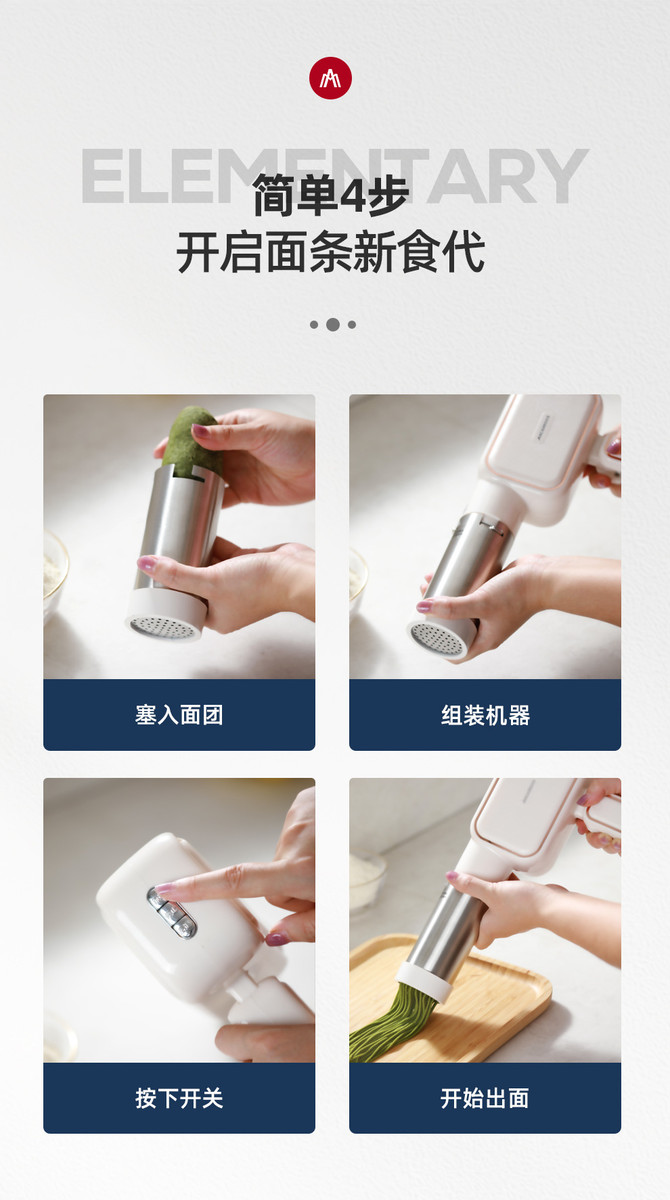 ELEMENTARY
简单4步
开启面条新食代

塞入面团

组装机器

按下开关

开始出面