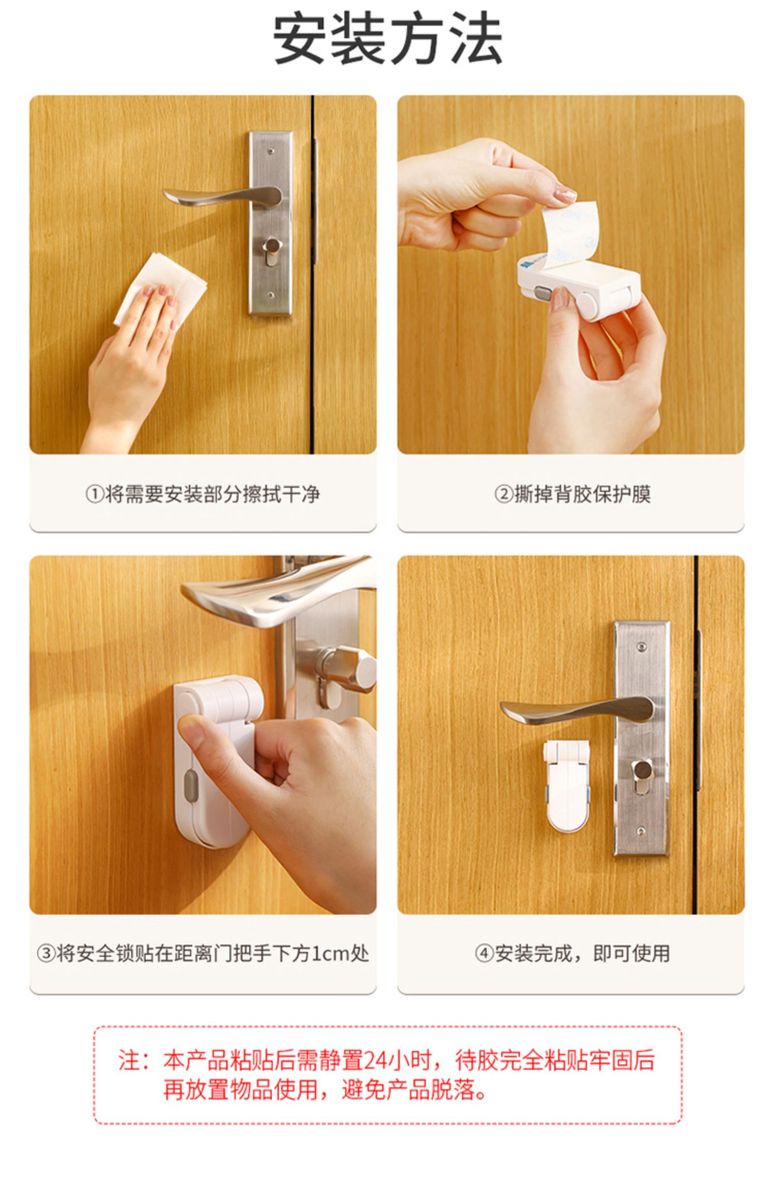 安装方法

①将需要安装部分擦拭干净

②撕掉背胶保护膜

③将安全锁贴在距离门把手下方1cm处

④安装完成，即可使用

注：本产品粘贴后需静置24小时，待胶完全粘贴牢固后再放置物品使用，避免产品脱落。