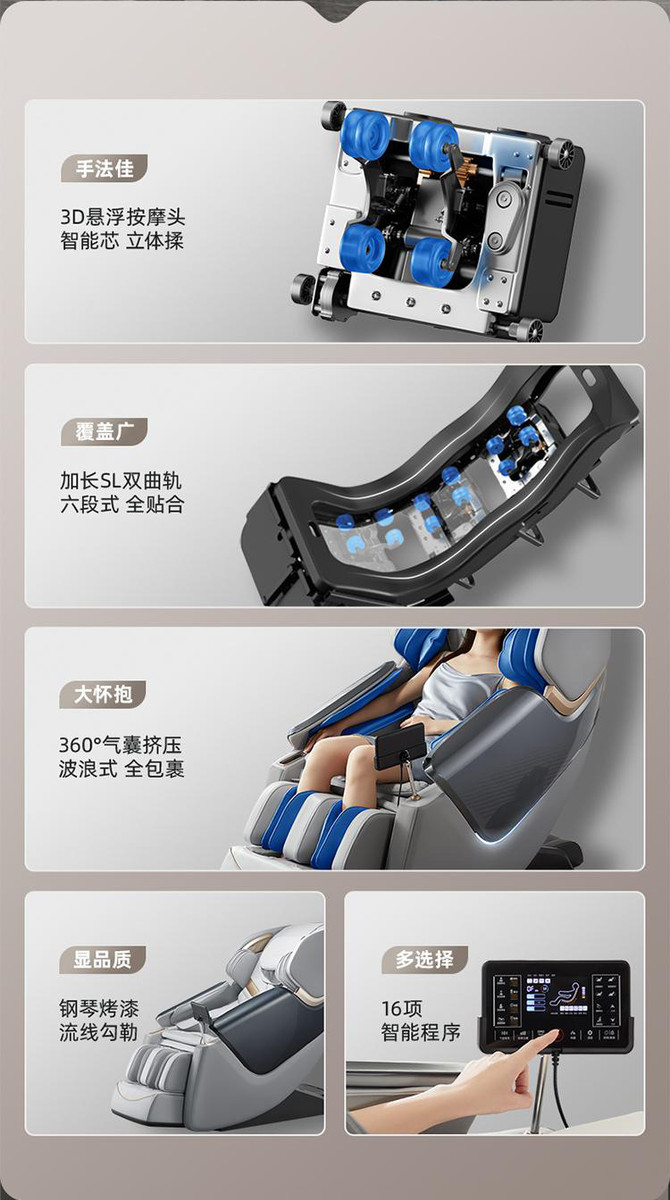 手法佳

3D悬浮按摩头
智能芯 立体揉

覆盖广

加长SL双曲轨
六段式 全贴合

大怀抱

360°气囊挤压
波浪式 全包裹

显品质

钢琴烤漆
流线勾勒

多选择

16项
智能程序