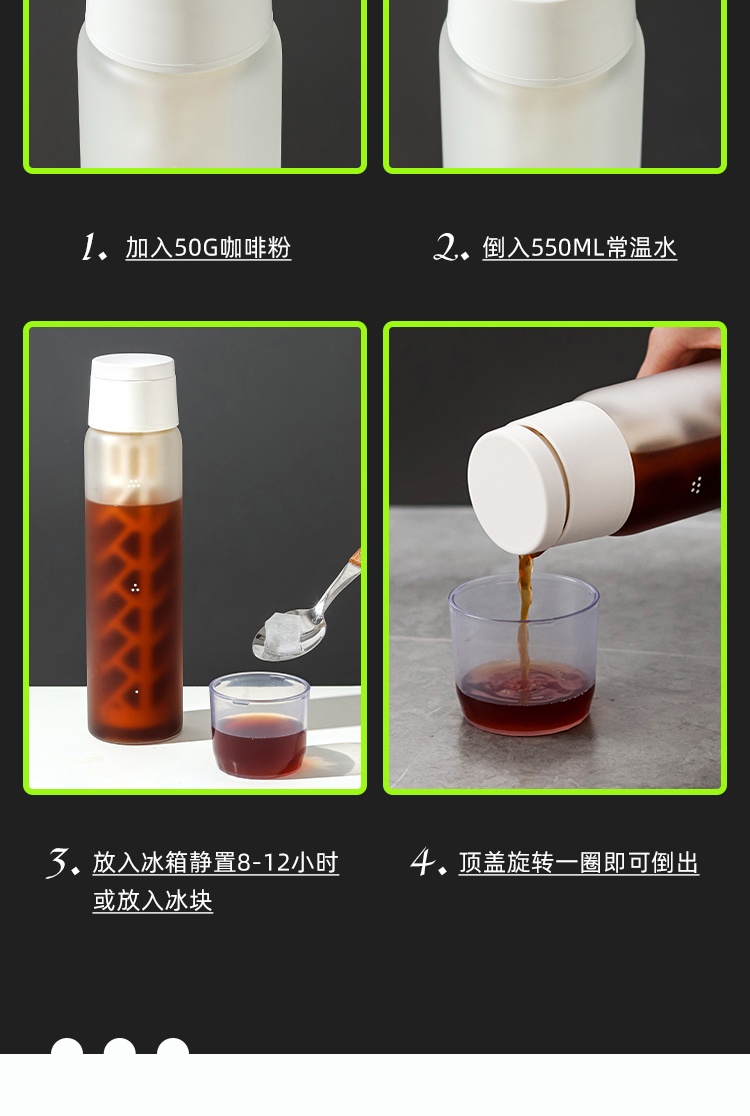 1. 加入50G咖啡粉

2. 倒入550ML常温水

3. 放入冰箱静置8-12小时或放入冰块

4. 顶盖旋转一圈即可倒出