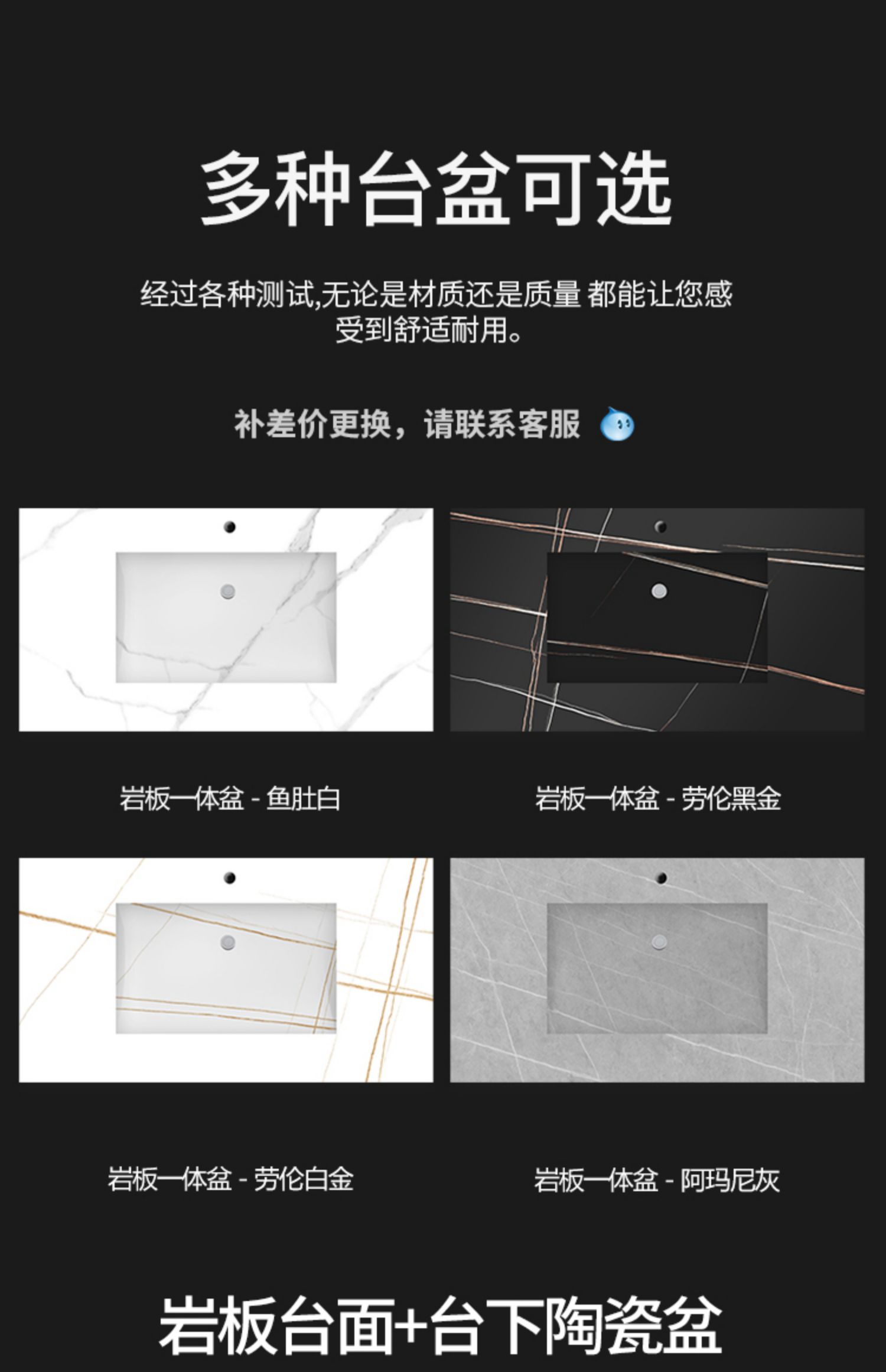 多种台盆可选

经过各种测试,无论是材质还是质量 都能让您感受到舒适耐用。

补差价更换，请联系客服

岩板一体盆 - 鱼肚白

岩板一体盆 - 劳伦黑金

岩板一体盆 - 劳伦白金

岩板一体盆 - 阿玛尼灰

岩板台面+台下陶瓷盆