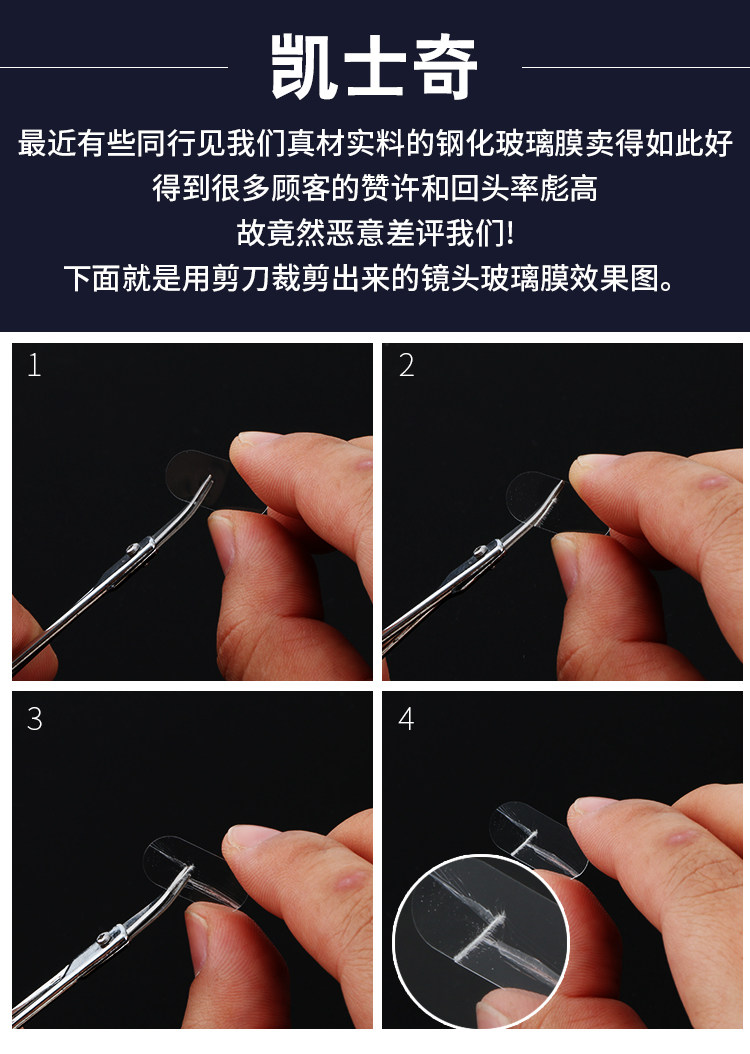 凯士奇

最近有些同行见我们真材实料的钢化玻璃膜卖得如此好
得到很多顾客的赞许和回头率彪高
故竟然恶意差评我们!
下面就是用剪刀裁剪出来的镜头玻璃膜效果图。

1

2

3

4