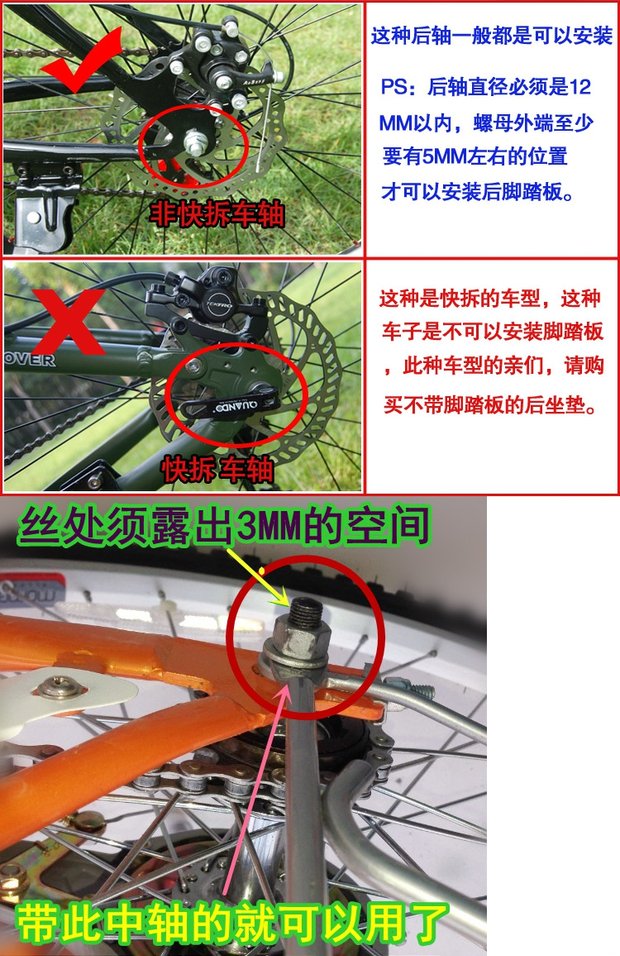 非快拆车轴

这种后轴一般都是可以安装

PS：后轴直径必须是12MM以内，螺母外端至少要有5MM左右的位置才可以安装后脚踏板。

OVER

QUANDO

快拆 车轴

这种是快拆的车型，这种车子是不可以安装脚踏板，此种车型的亲们，请购买不带脚踏板的后坐垫。

丝处须露出3MM的空间

带此中轴的就可以用了