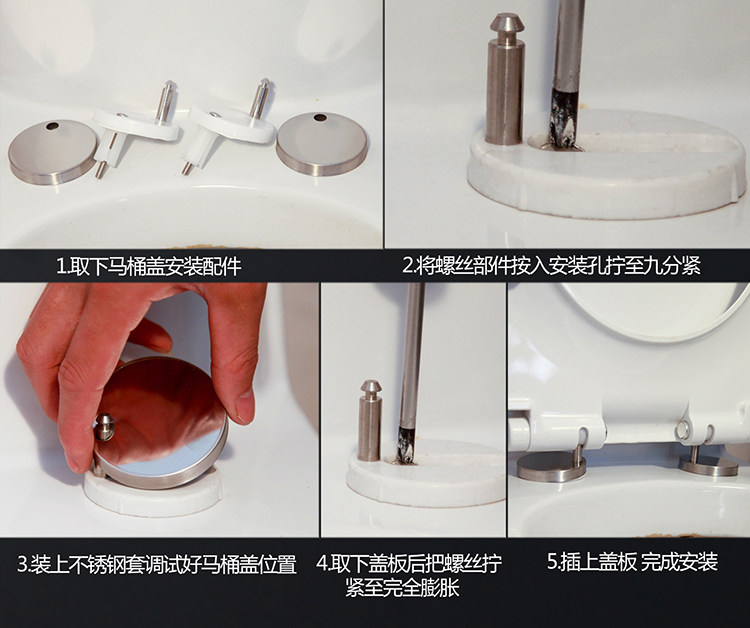 1.取下马桶盖安装配件

2.将螺丝部件按入安装孔拧至九分紧

3.装上不锈钢套调试好马桶盖位置

4.取下盖板后把螺丝拧紧至完全膨胀

5.插上盖板 完成安装