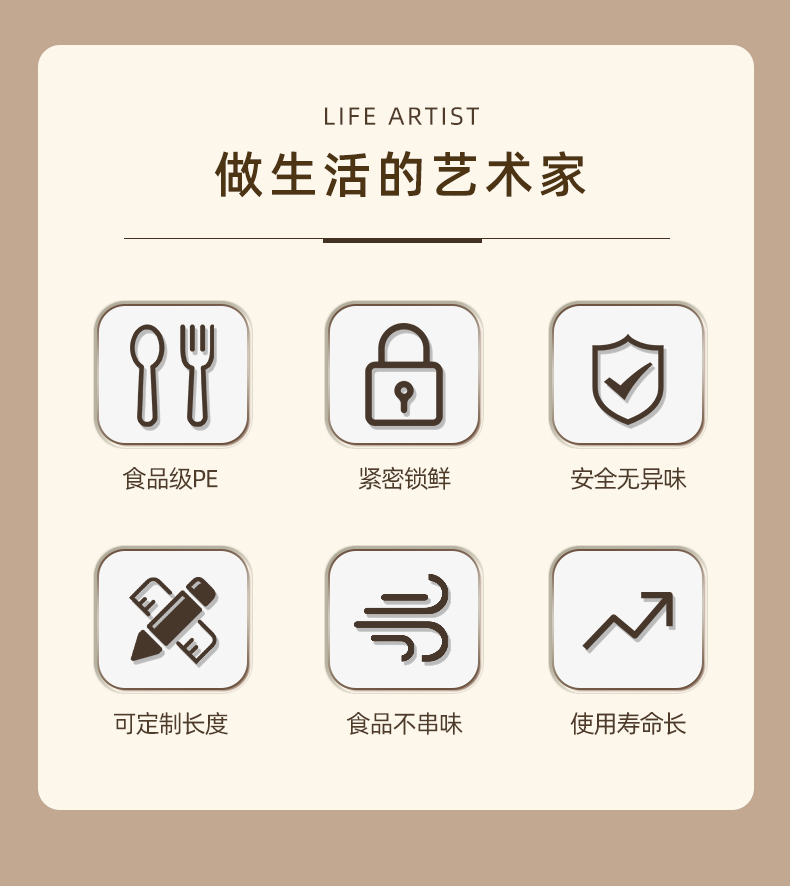 LIFE ARTIST

做生活的艺术家

食品级PE

紧密锁鲜

安全无异味

可定制长度

食品不串味

使用寿命长