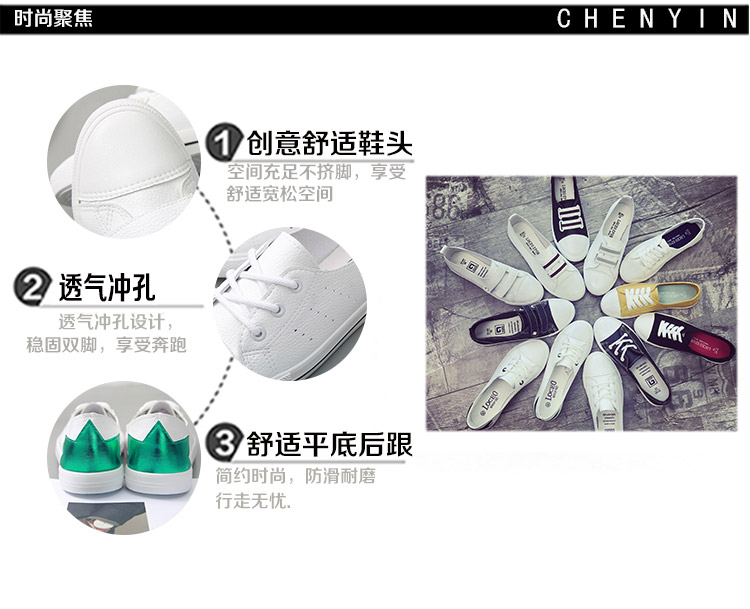 时尚聚焦

CHENYIN

1 创意舒适鞋头
空间充足不挤脚，享受舒适宽松空间

2 透气冲孔
透气冲孔设计，稳固双脚，享受奔跑

3 舒适平底后跟
简约时尚，防滑耐磨行走无忧.