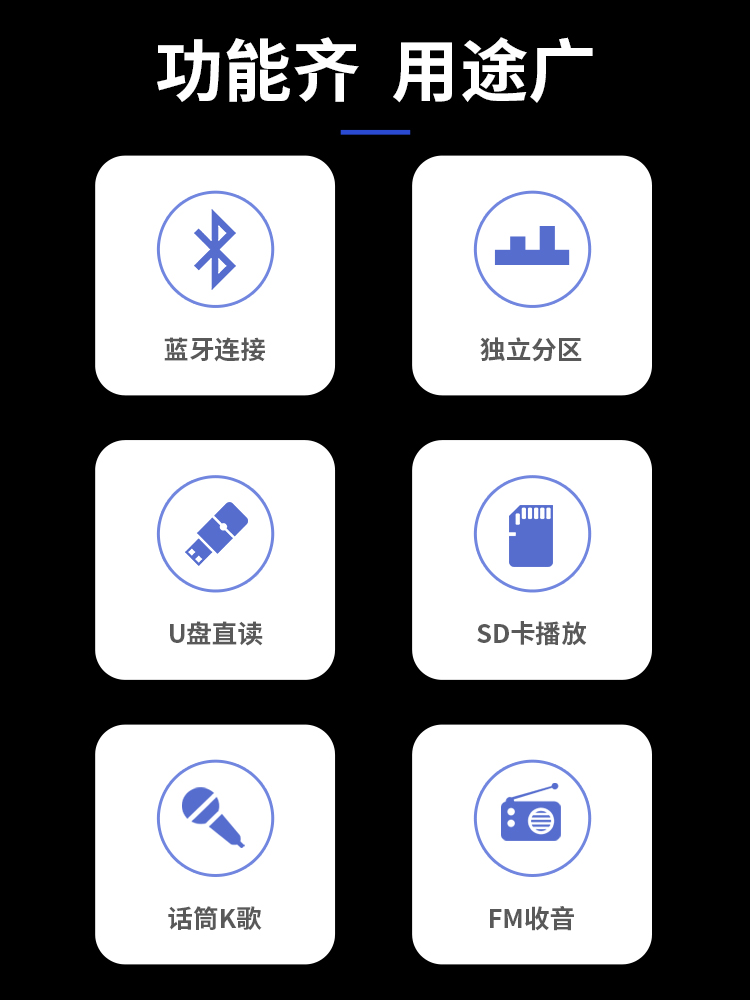 功能齐 用途广

蓝牙连接

独立分区

U盘直读

SD卡播放

话筒K歌

FM收音