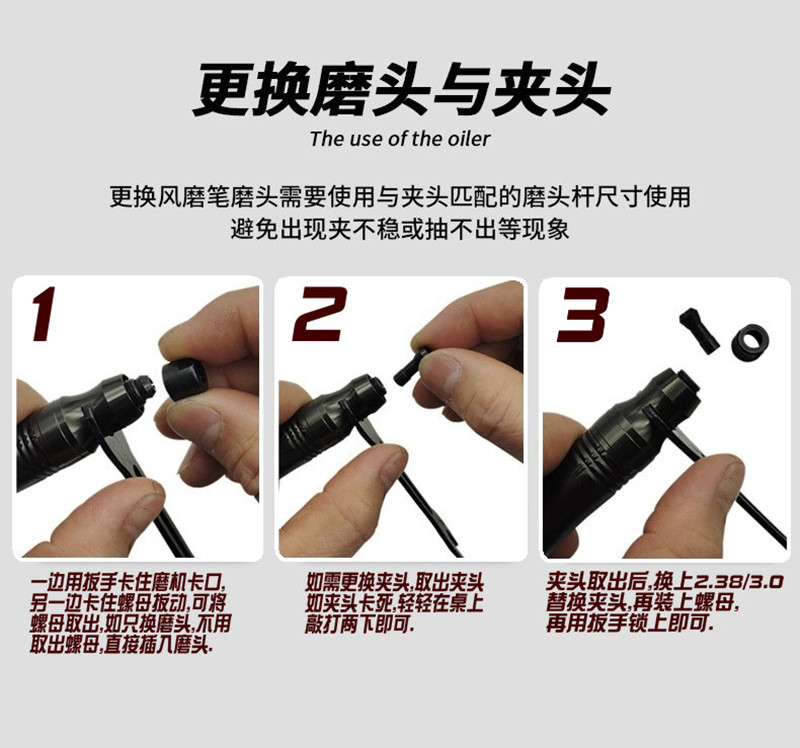 更换磨头与夹头

The use of the oiler

更换风磨笔磨头需要使用与夹头匹配的磨头杆尺寸使用
避免出现夹不稳或抽不出等现象

1

一边用扳手卡住磨机卡口,另一边卡住螺母扳动,可将螺母取出,如只换磨头,不用取出螺母,直接插入磨头.

2

如需更换夹头,取出夹头如夹头卡死,轻轻在桌上敲打两下即可.

3

夹头取出后,换上2.38/3.0替换夹头,再装上螺母,再用扳手锁上即可.