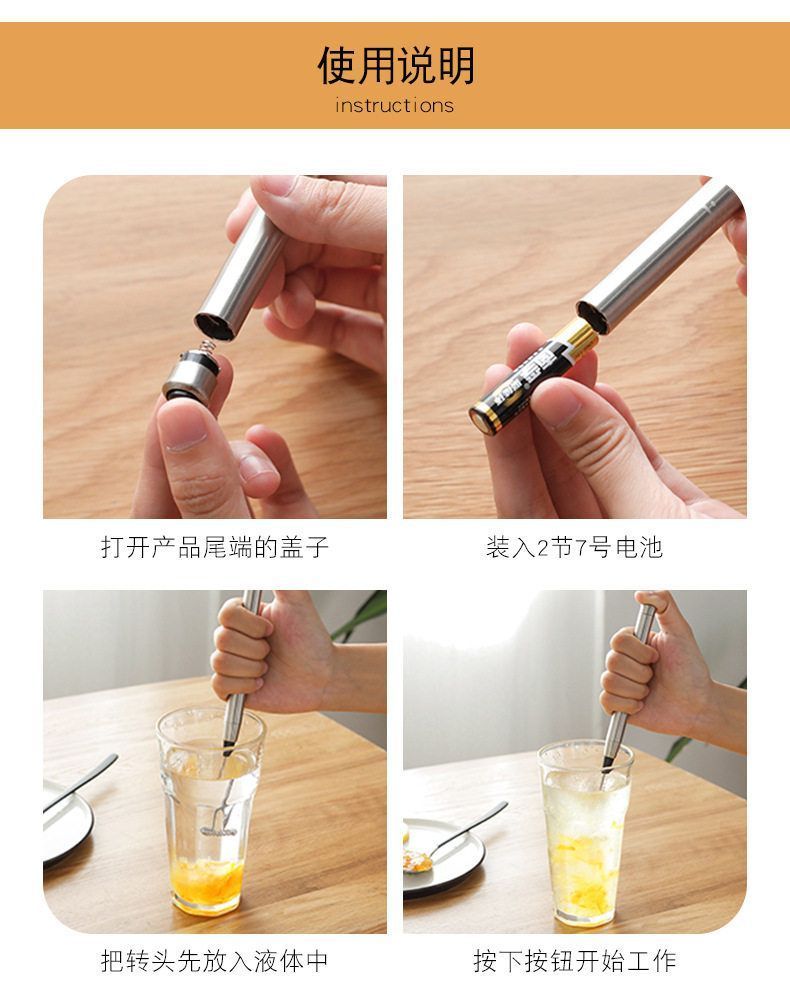 使用说明
instructions

打开产品尾端的盖子

装入2节7号电池

把转头先放入液体中

按下按钮开始工作