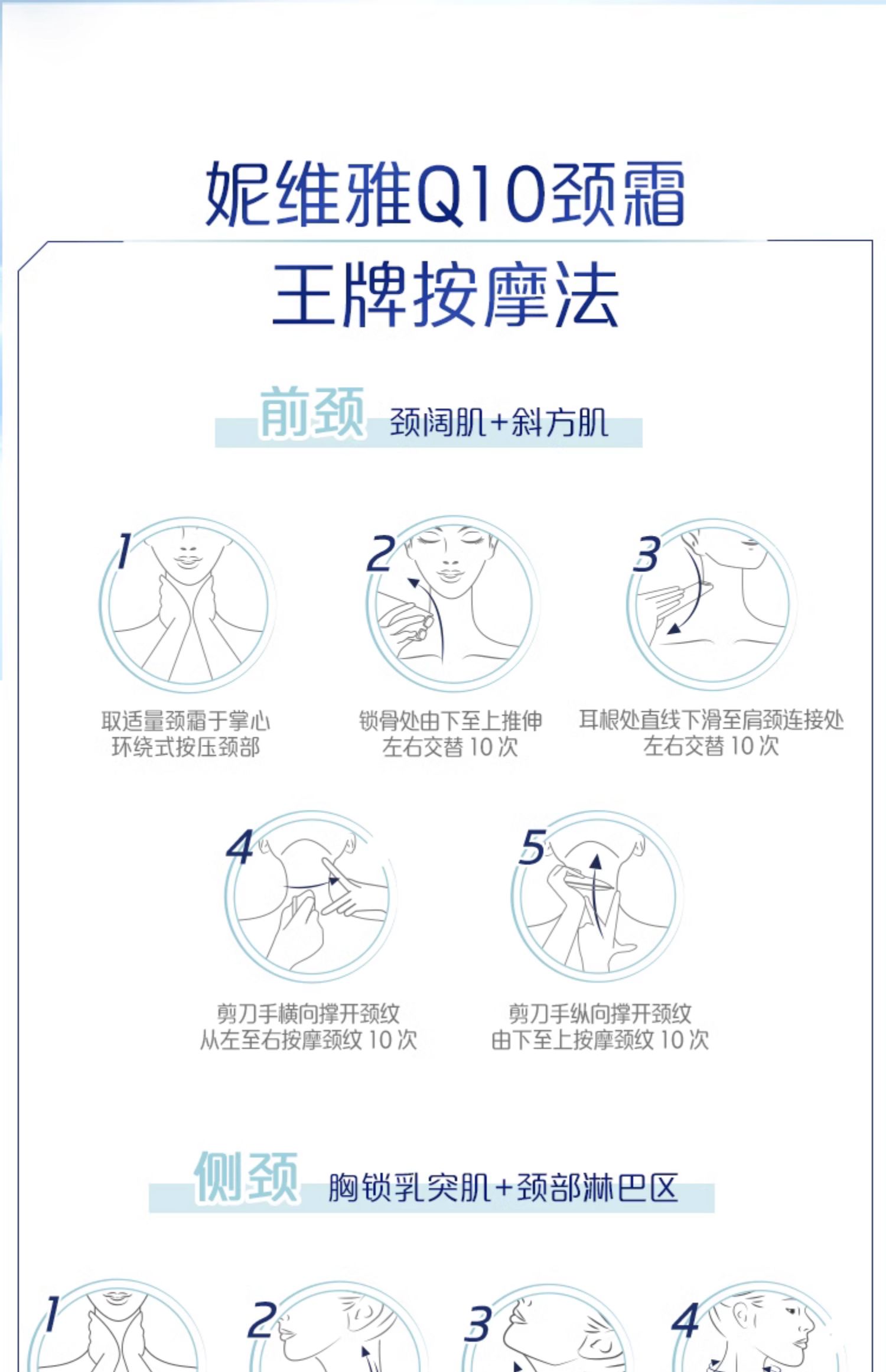 妮维雅Q10颈霜
王牌按摩法

前颈 颈阔肌+斜方肌

1
取适量颈霜于掌心
环绕式按压颈部

2
锁骨处由下至上推伸
左右交替 10 次

3
耳根处直线下滑至肩颈连接处
左右交替 10 次

4
剪刀手横向撑开颈纹
从左至右按摩颈纹 10 次

5
剪刀手纵向撑开颈纹
由下至上按摩颈纹 10 次

侧颈 胸锁乳突肌+颈部淋巴区

1

2

3

4