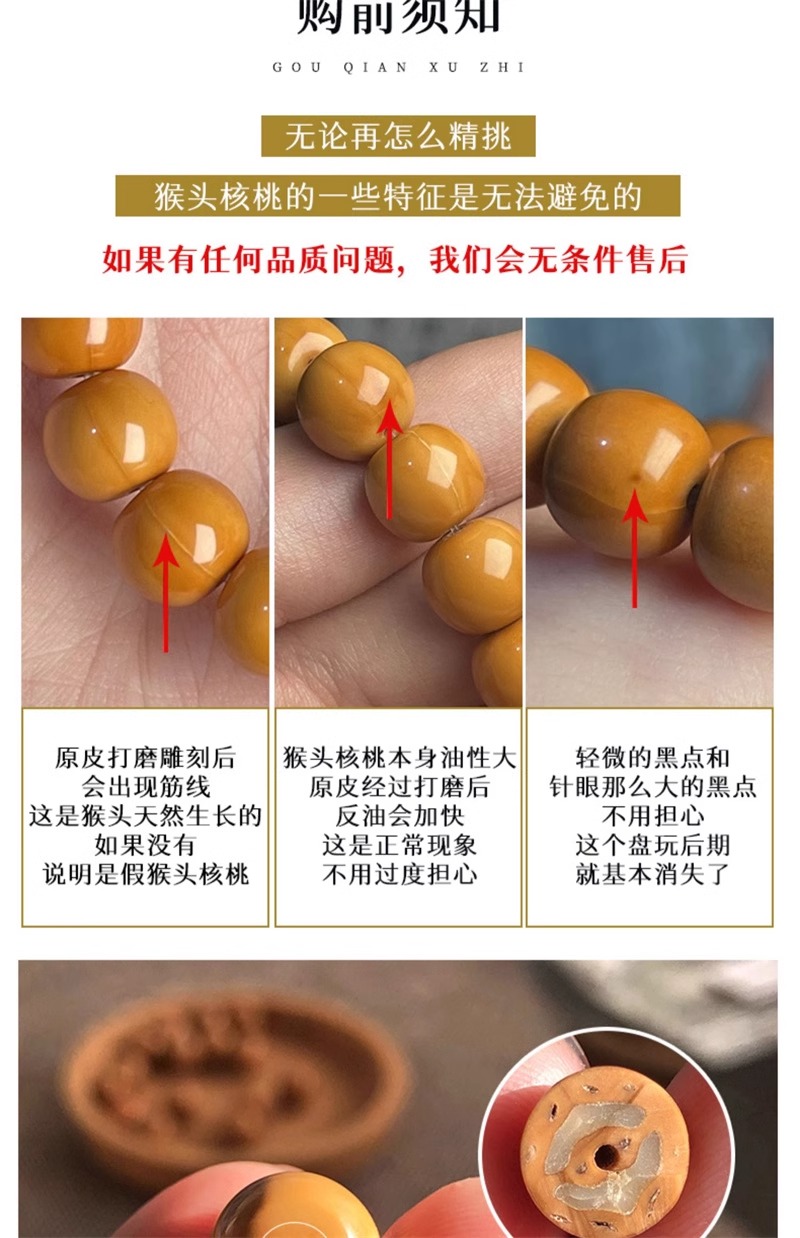 购前须知

GOU QIAN XU ZHI

无论再怎么精挑

猴头核桃的一些特征是无法避免的

如果有任何品质问题，我们会无条件售后

原皮打磨雕刻后
会出现筋线
这是猴头天然生长的
如果没有
说明是假猴头核桃

猴头核桃本身油性大
原皮经过打磨后
反油会加快
这是正常现象
不用过度担心

轻微的黑点和
针眼那么大的黑点
不用担心
这个盘玩后期
就基本消失了