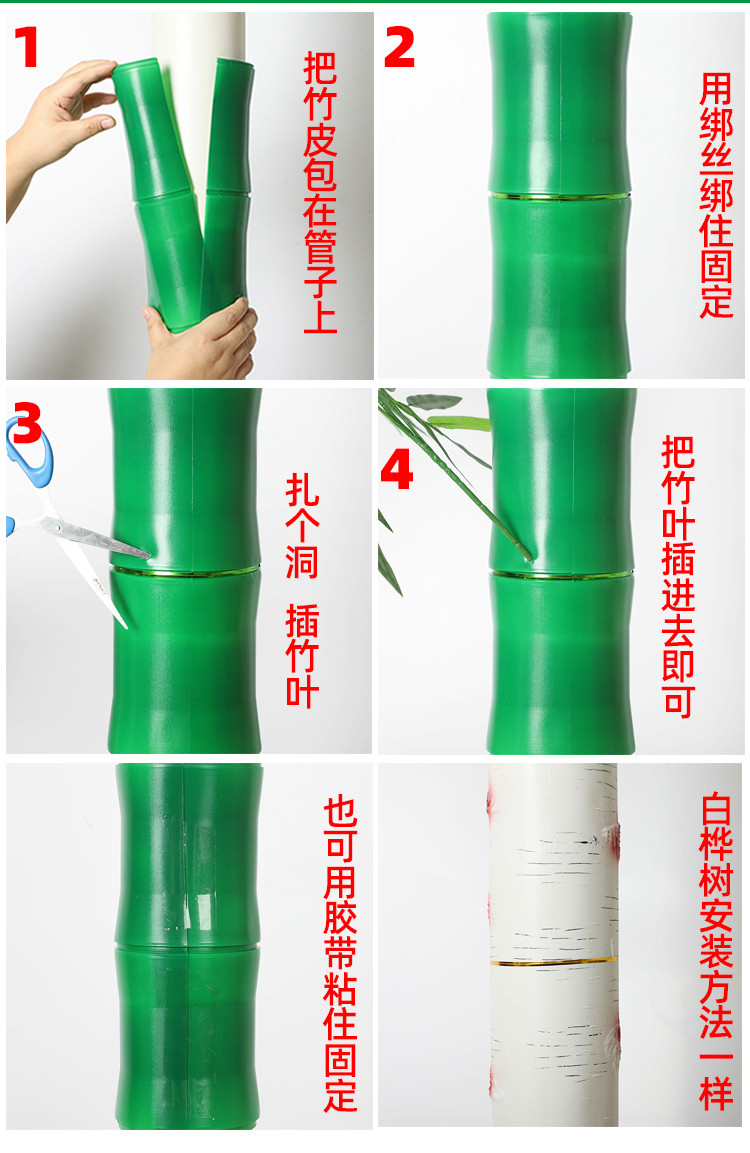 1
把竹皮包在管子上

2
用绑丝绑住固定

3
扎个洞 插竹叶

4
把竹叶插进去即可

也可用胶带粘住固定

白桦树安装方法一样